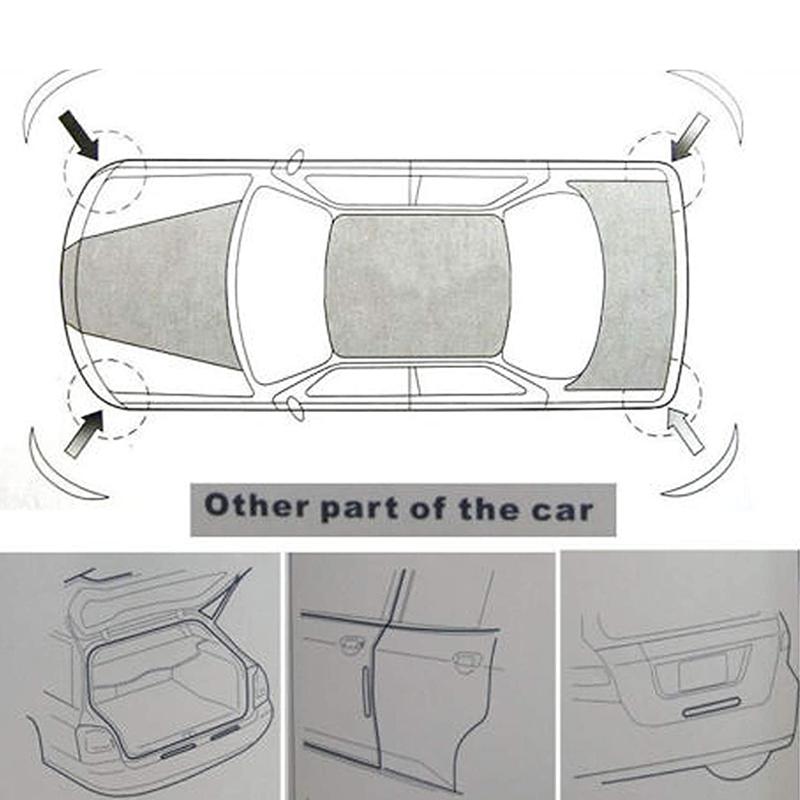 Other part of the car