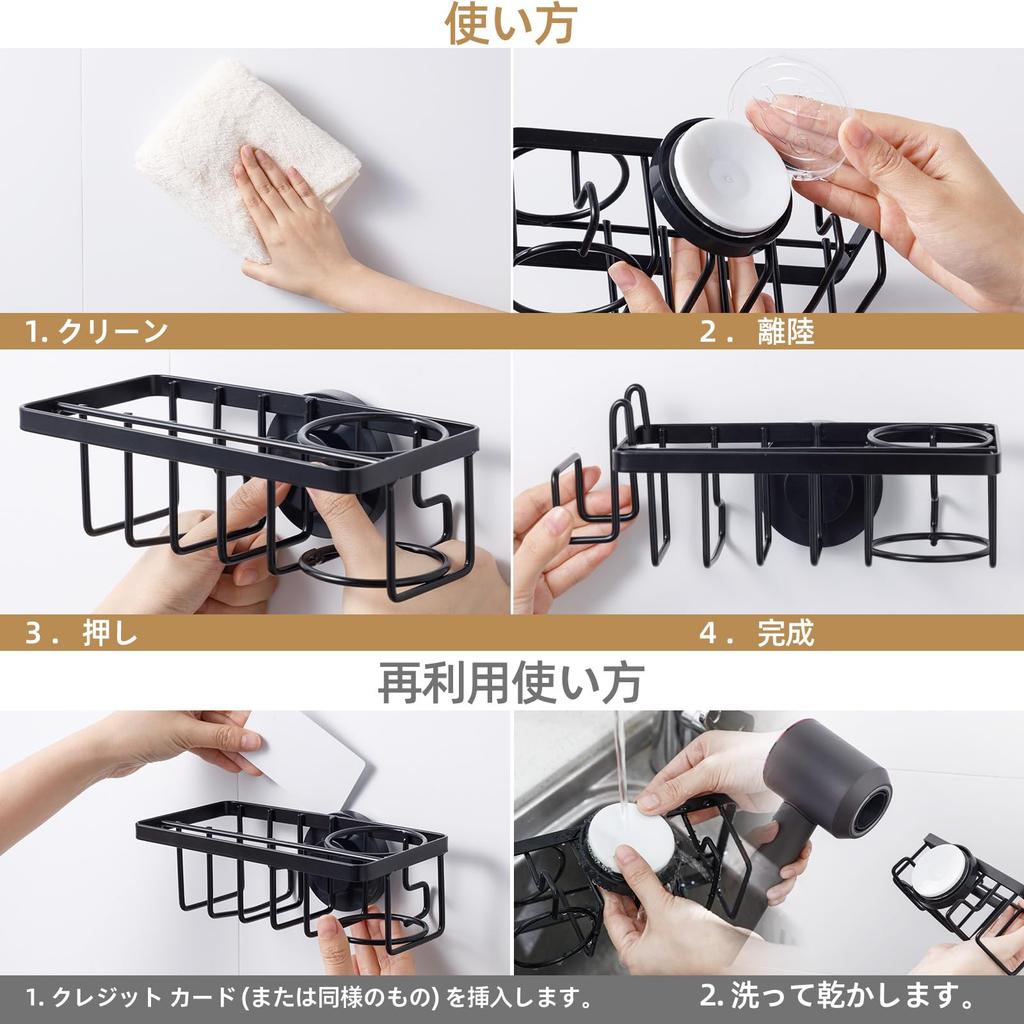 使い方

1. クリーン

2． 離陸

3． 押し

4． 完成

再利用使い方

1. クレジット カード (または同様のもの) を挿入します。

2. 洗って乾かします。