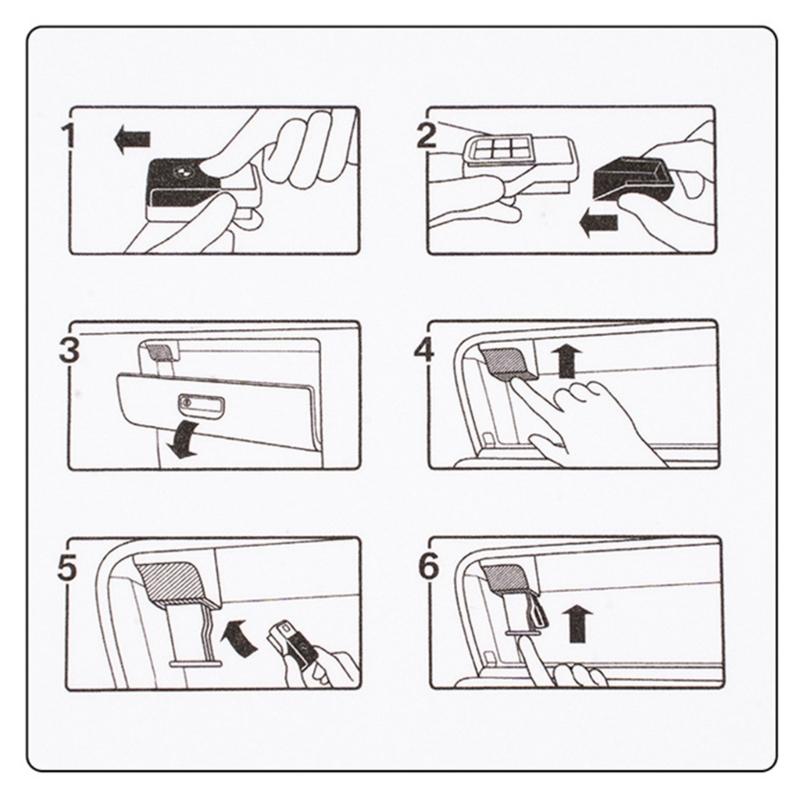 1

2

3

4

5

6