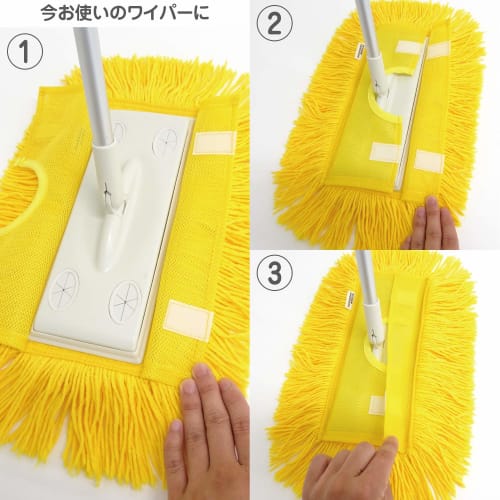 今お使いのワイパーに

1

2

3