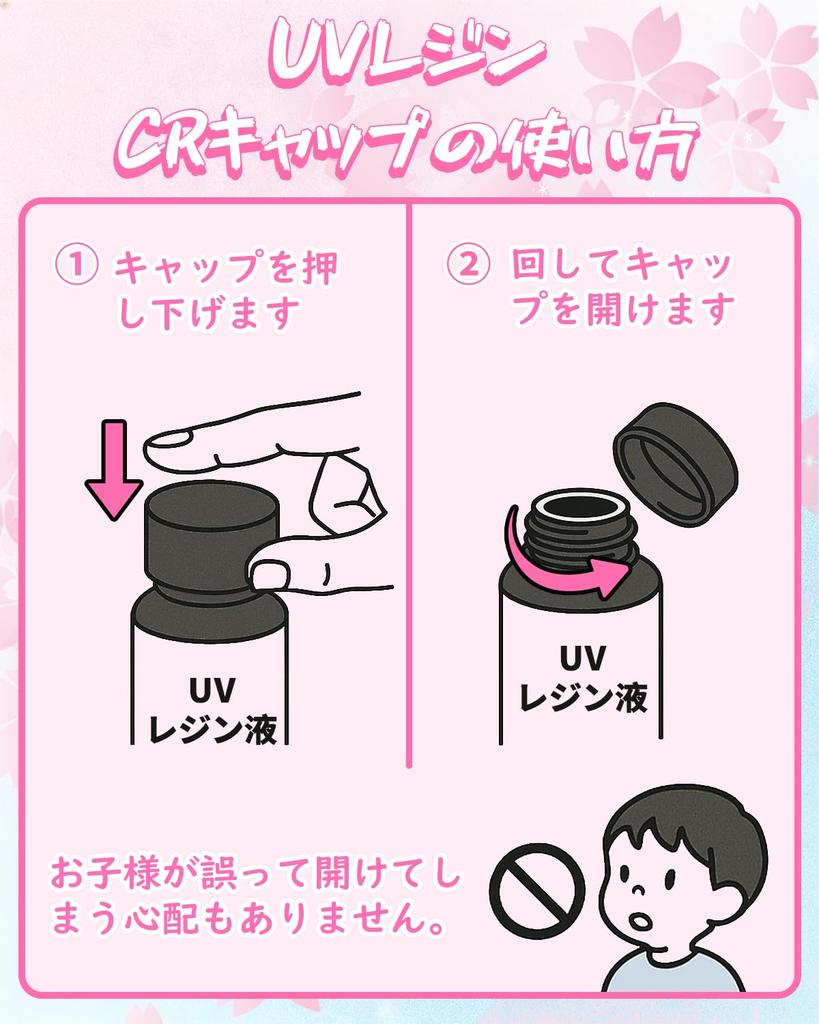 UVレジン
CRキャップの使い方

① キャップを押し下げます

UV
レジン液

② 回してキャップを開けます

UV
レジン液

お子様が誤って開けてしまう心配もありません。