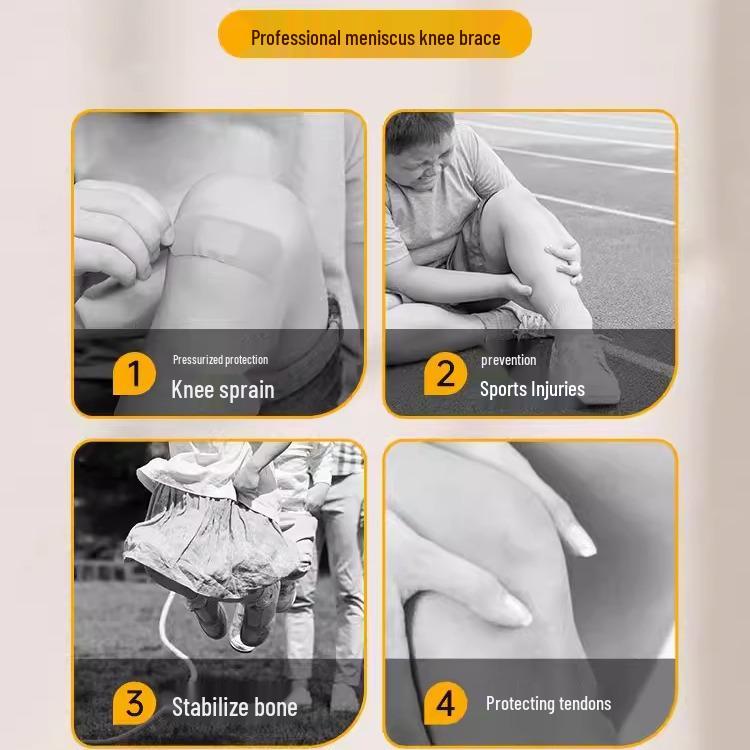 Professional meniscus knee brace

1 Pressurized protection
Knee sprain

2 prevention
Sports Injuries

3 Stabilize bone

4 Protecting tendons