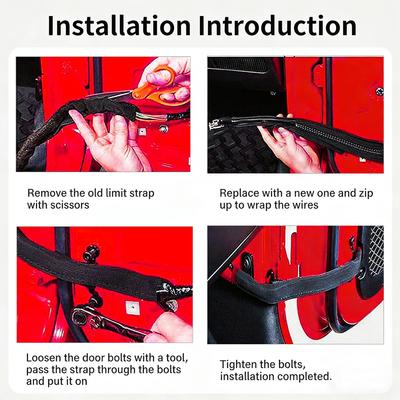 Installation Introduction

Remove the old limit strap with scissors

Replace with a new one and zip up to wrap the wires

Loosen the door bolts with a tool, pass the strap through the bolts and put it on

Tighten the bolts, installation completed.