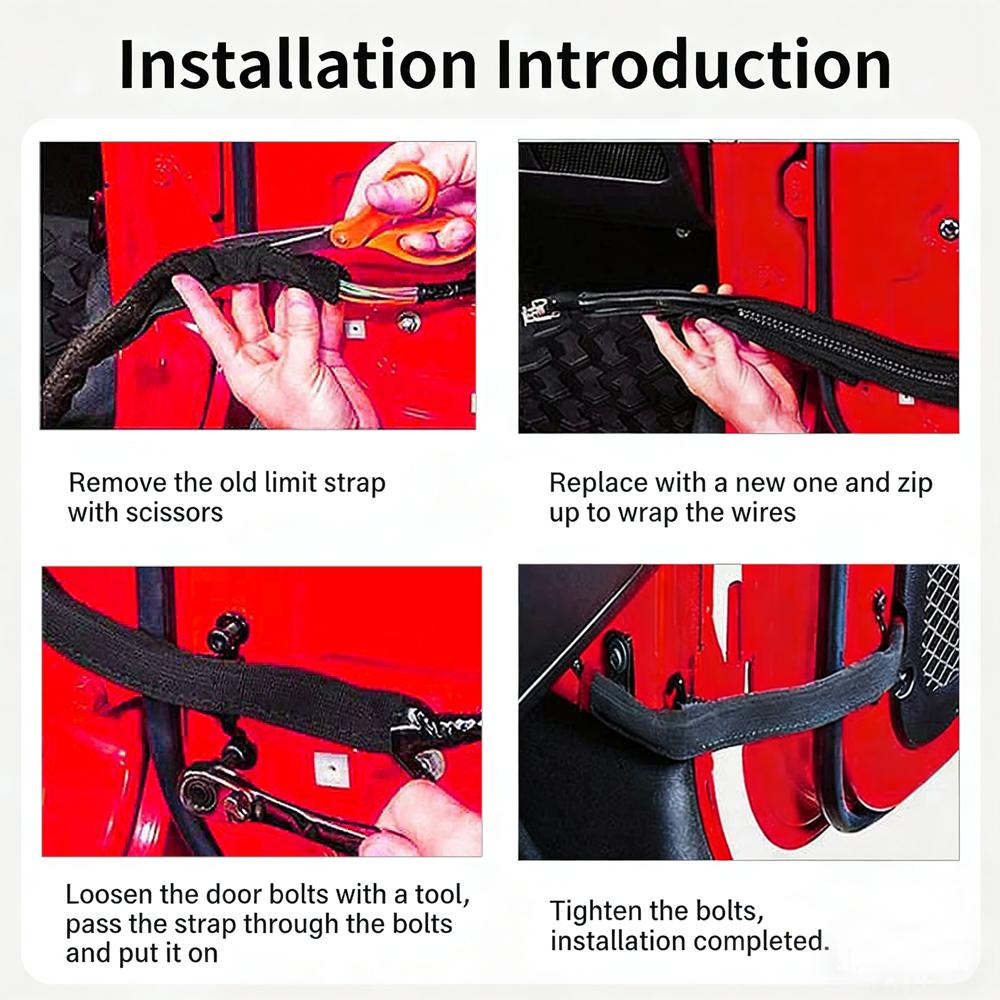 Installation Introduction

Remove the old limit strap with scissors

Replace with a new one and zip up to wrap the wires

Loosen the door bolts with a tool, pass the strap through the bolts and put it on

Tighten the bolts, installation completed.