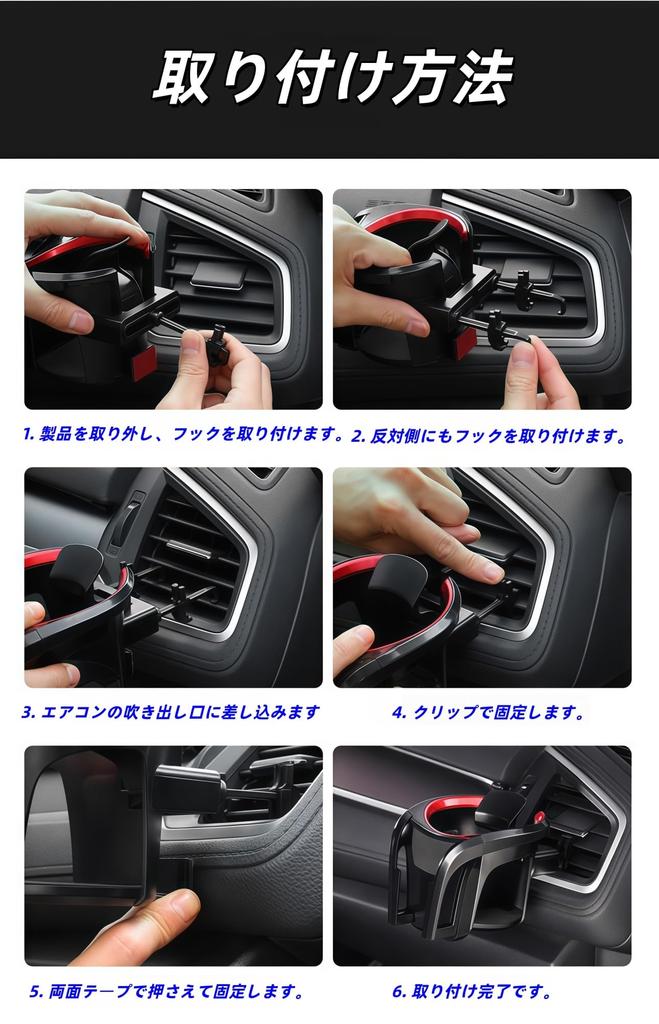 取り付け方法

1. 製品を取り外し、フックを取り付けます。

2. 反対側にもフックを取り付けます。

3. エアコンの吹き出し口に差し込みます

4. クリップで固定します。

5. 両面テープで押さえて固定します。

6. 取り付け完了です。