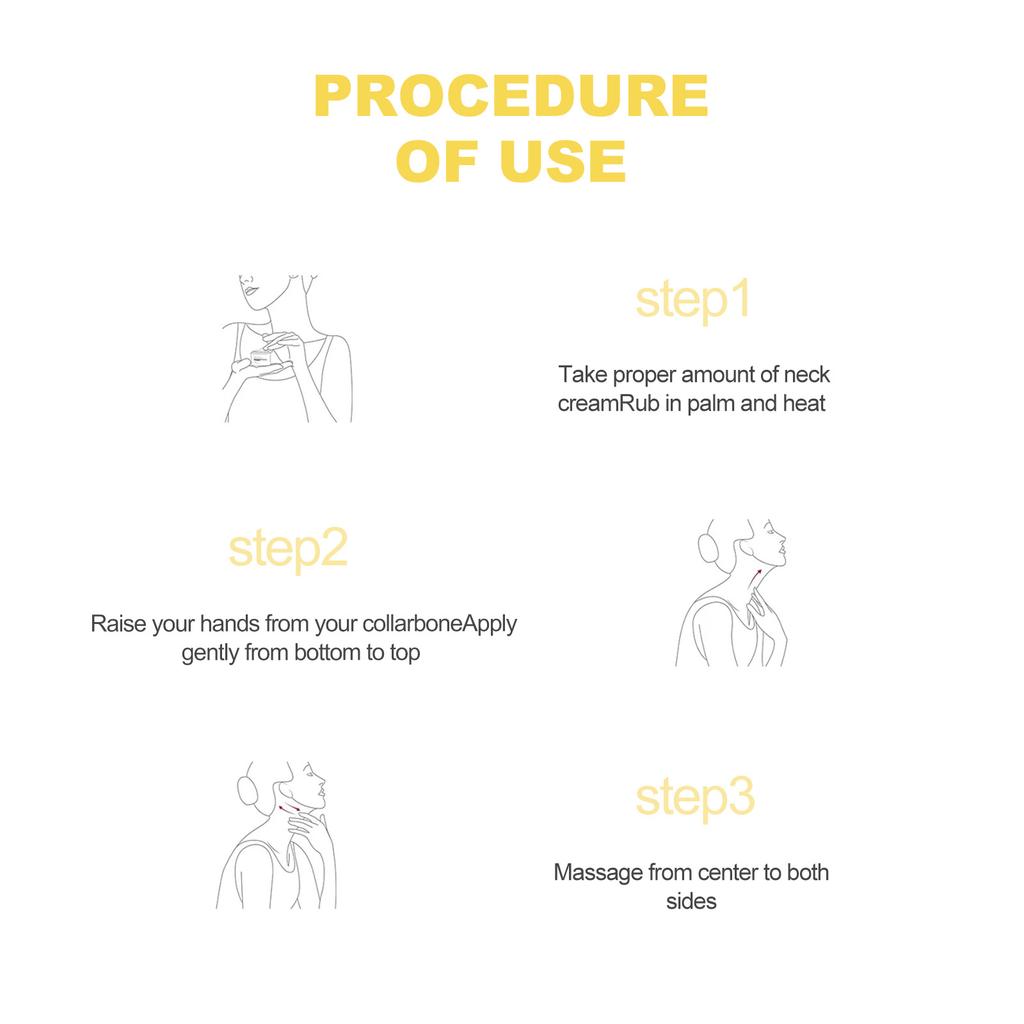 PROCEDURE OF USE

step1

Take proper amount of neck creamRub in palm and heat

step2

Raise your hands from your collarboneApply gently from bottom to top

step3

Massage from center to both sides