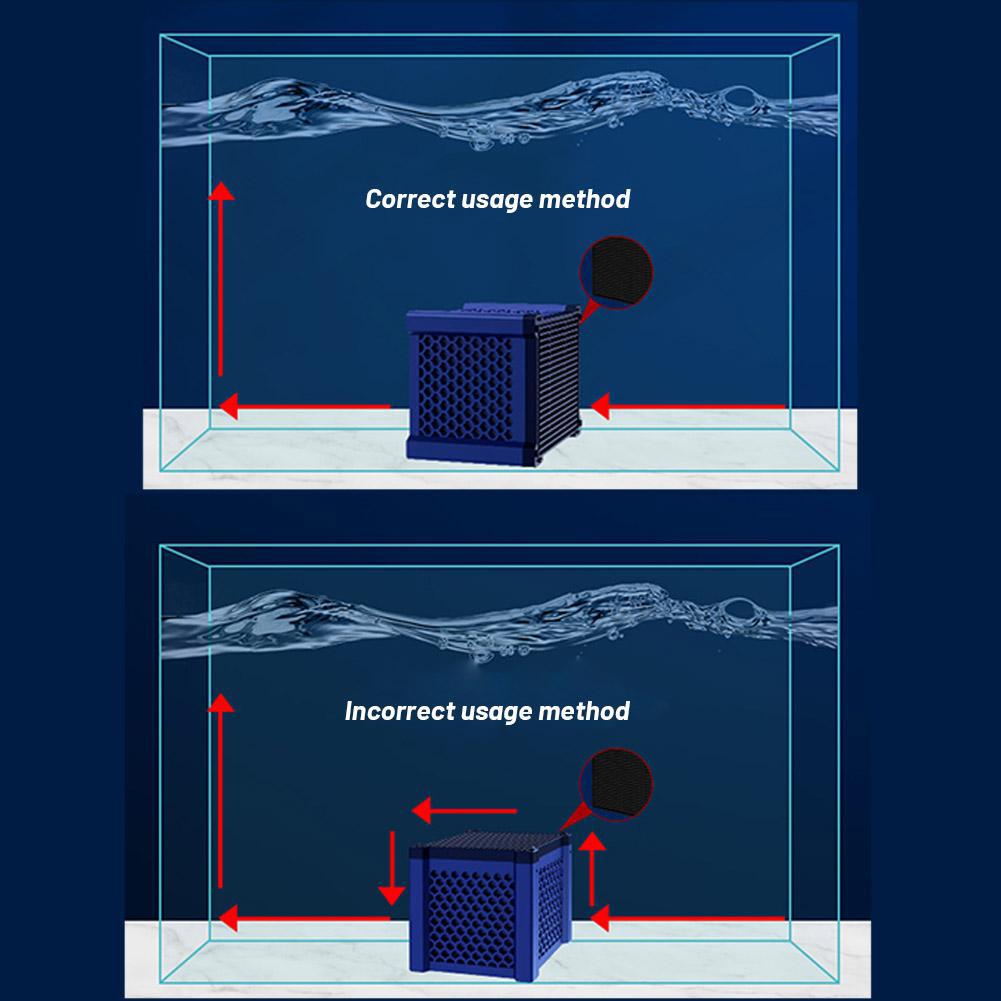 Correct usage method

Incorrect usage method