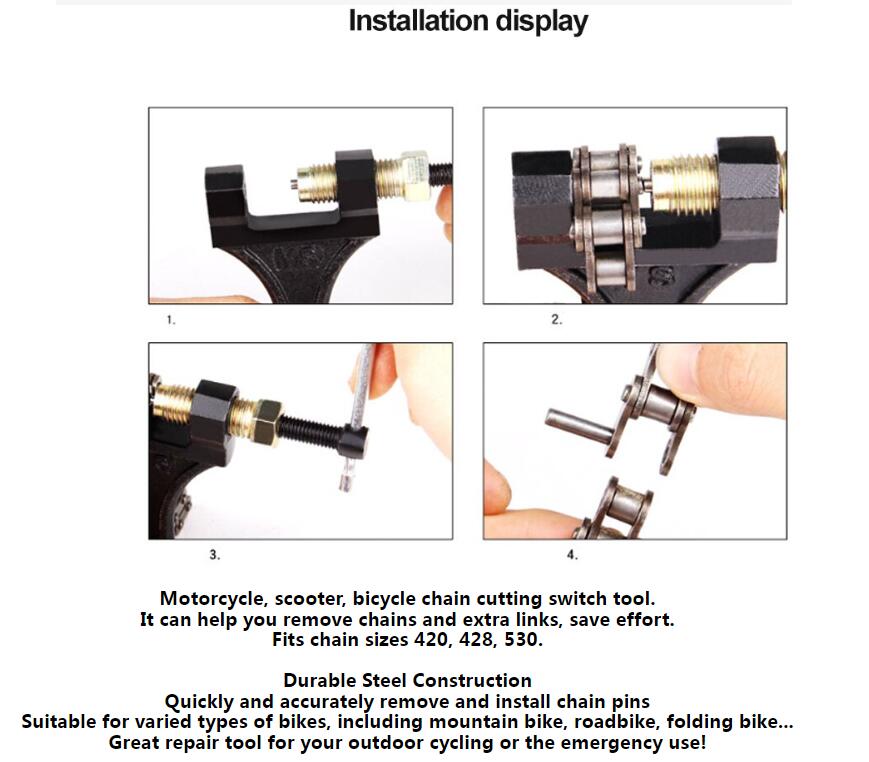 Installation display

1.

2.

3.

4.

Motorcycle, scooter, bicycle chain cutting switch tool.
It can help you remove chains and extra links, save effort.
Fits chain sizes 420, 428, 530.

Durable Steel Construction
Quickly and accurately remove and install chain pins
Suitable for varied types of bikes, including mountain bike, roadbike, folding bike...
Great repair tool for your outdoor cycling or the emergency use!