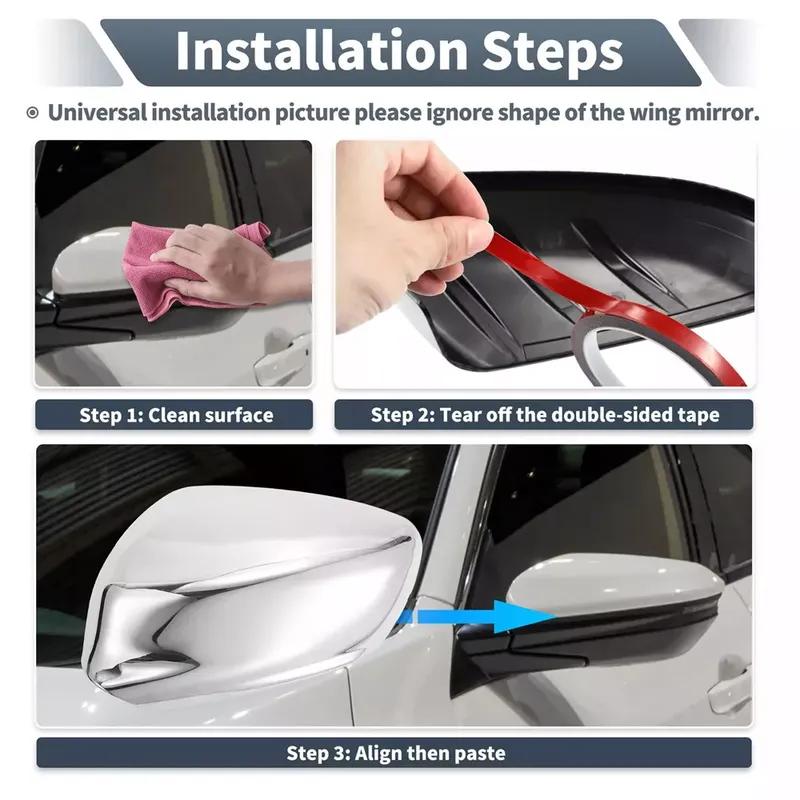 Installation Steps

Universal installation picture please ignore shape of the wing mirror.

Step 1: Clean surface

Step 2: Tear off the double-sided tape

Step 3: Align then paste