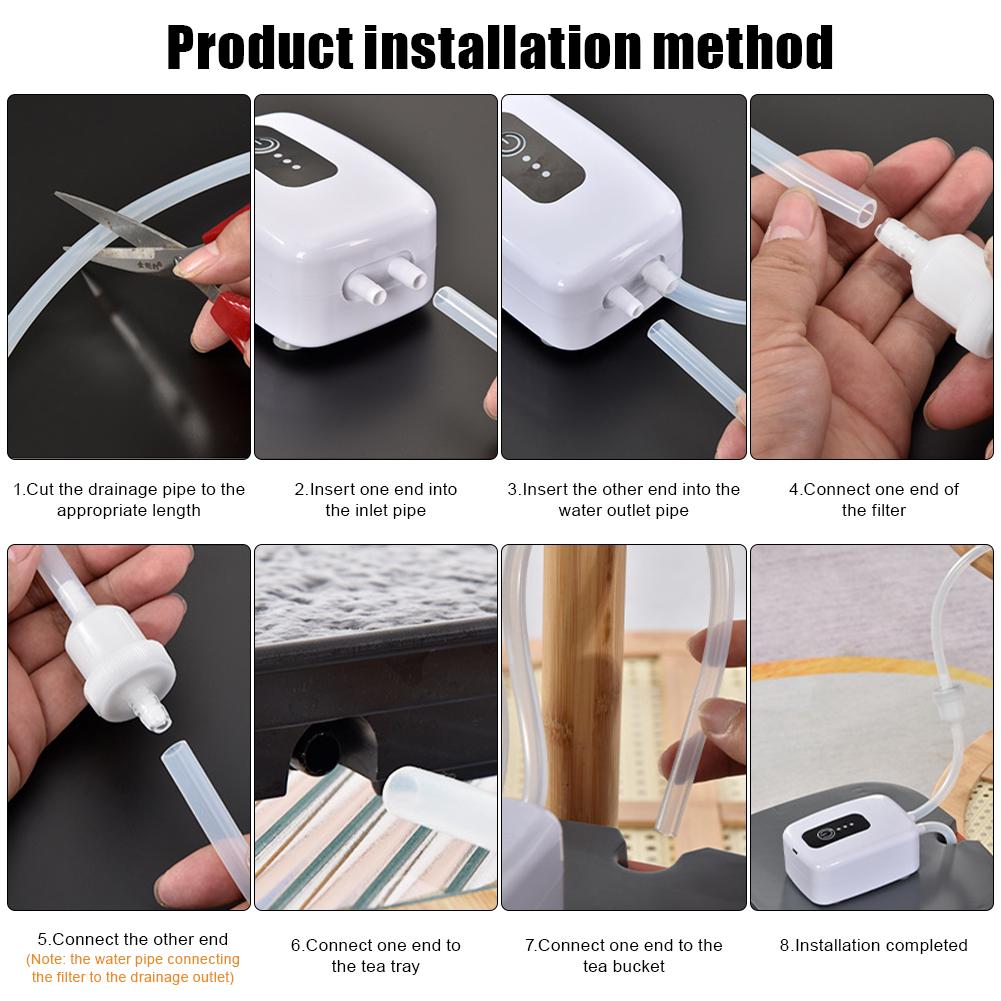 Product installation method

1.Cut the drainage pipe to the appropriate length

2.Insert one end into the inlet pipe

3.Insert the other end into the water outlet pipe

4.Connect one end of the filter

5.Connect the other end
(Note: the water pipe connecting the filter to the drainage outlet)

6.Connect one end to the tea tray

7.Connect one end to the tea bucket

8.Installation completed