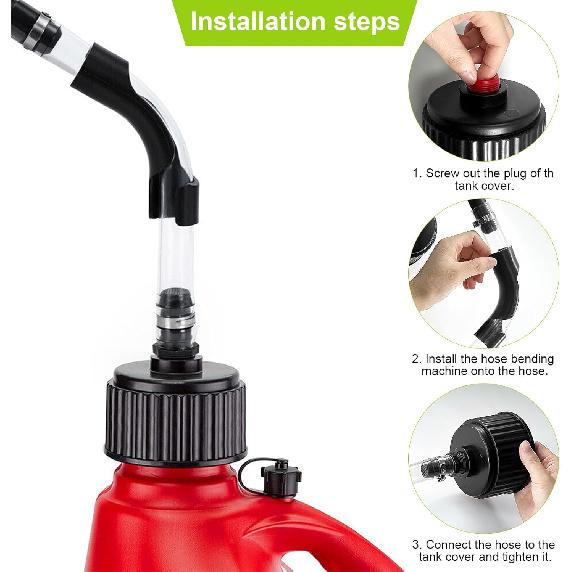 Installation steps

1. Screw out the plug of th tank cover.

2. Install the hose bending machine onto the hose.

3. Connect the hose to the tank cover and tighten it.