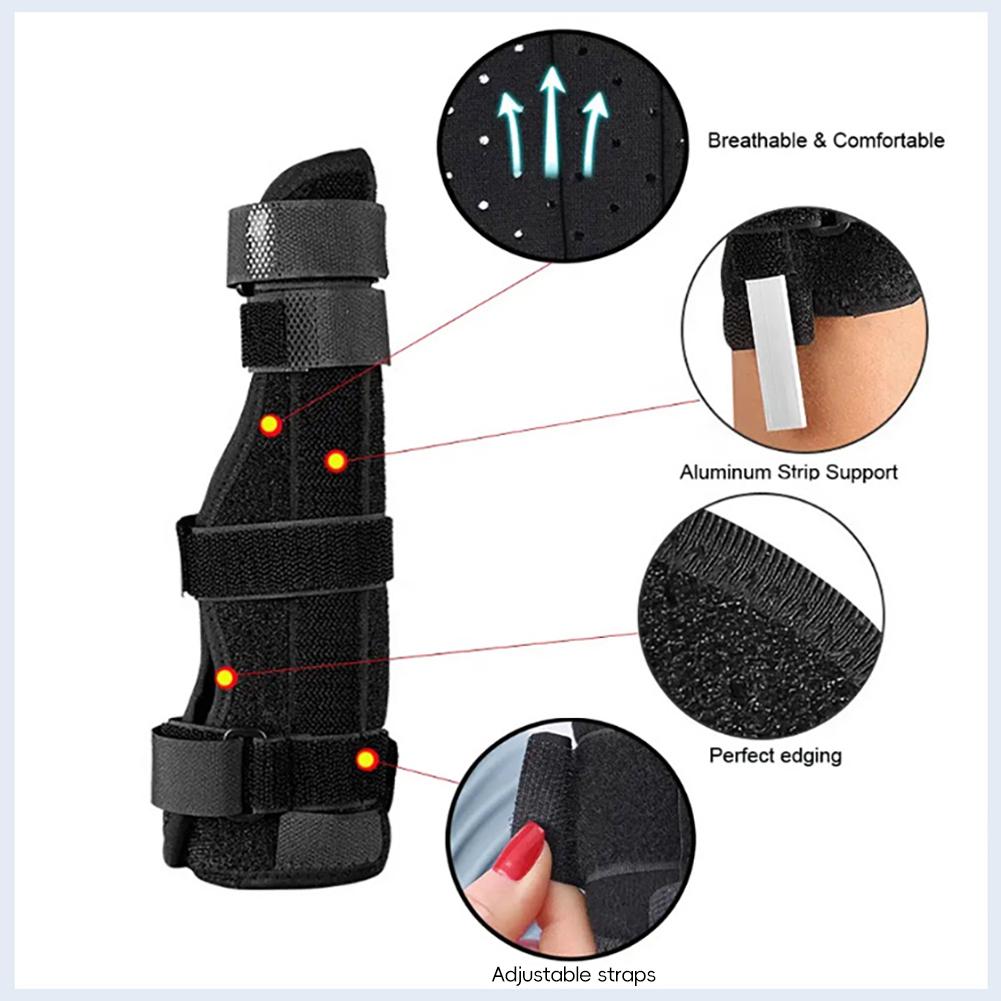 Breathable & Comfortable

Aluminum Strip Support

Perfect edging

Adjustable straps