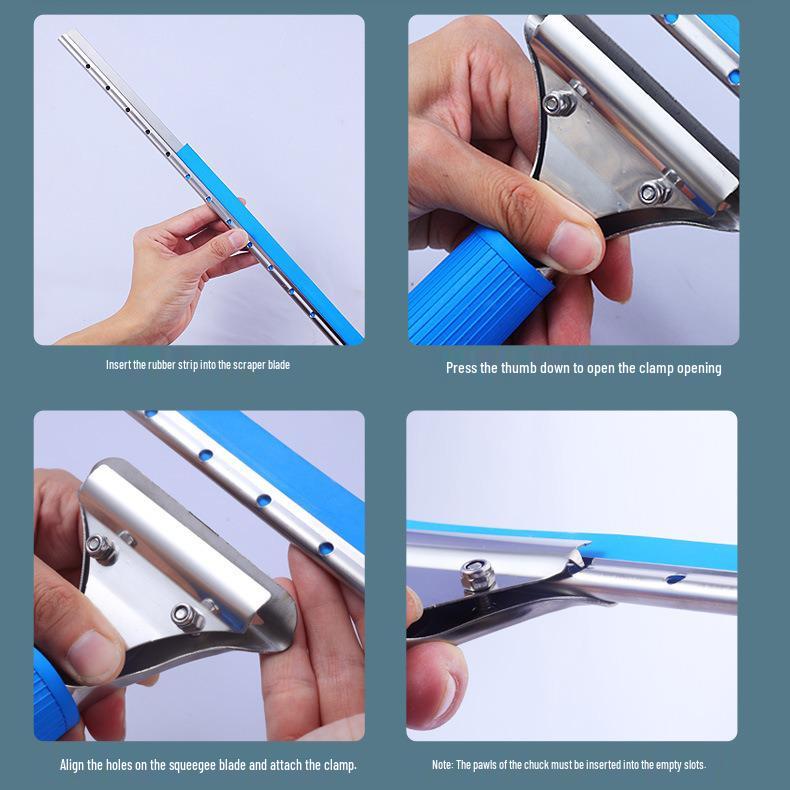 Insert the rubber strip into the scraper blade

Press the thumb down to open the clamp opening

Align the holes on the squeegee blade and attach the clamp.

Note: The pawls of the chuck must be inserted into the empty slots.