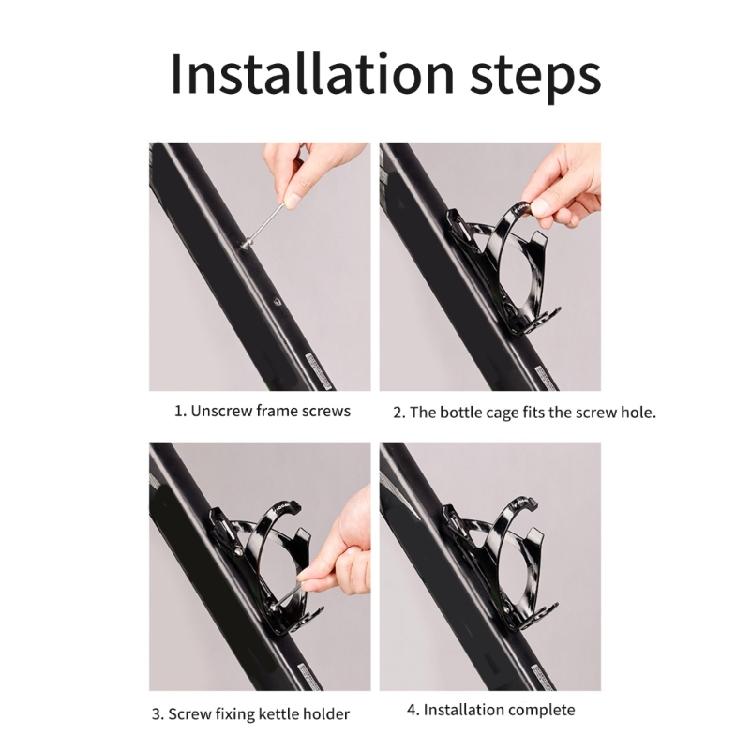 Installation steps

1. Unscrew frame screws

2. The bottle cage fits the screw hole.

3. Screw fixing kettle holder

4. Installation complete