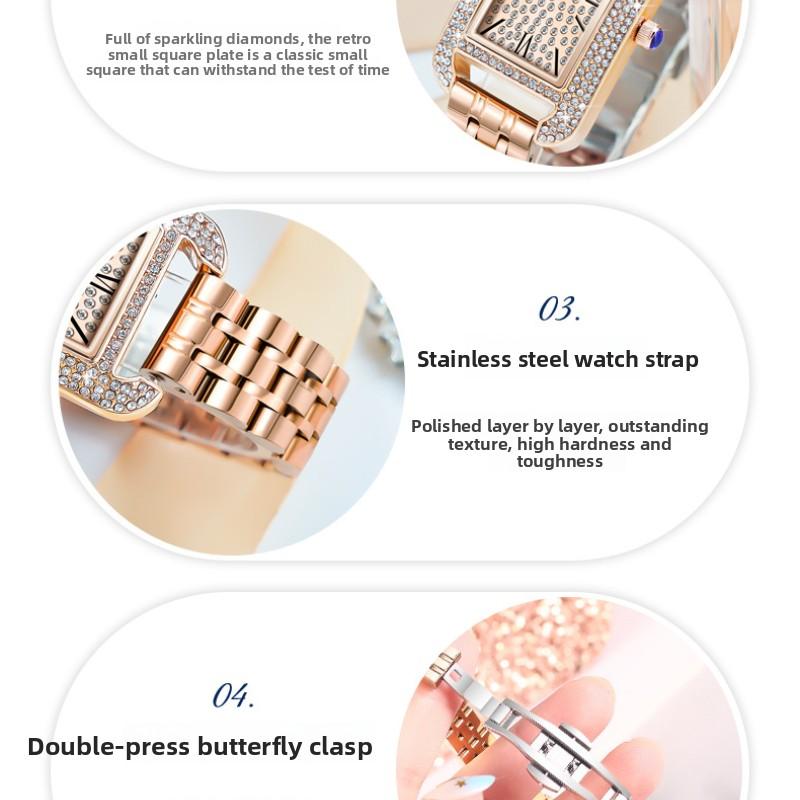 Full of sparkling diamonds, the retro small square plate is a classic small square that can withstand the test of time

03.

Stainless steel watch strap

Polished layer by layer, outstanding texture, high hardness and toughness

04.

Double-press butterfly clasp