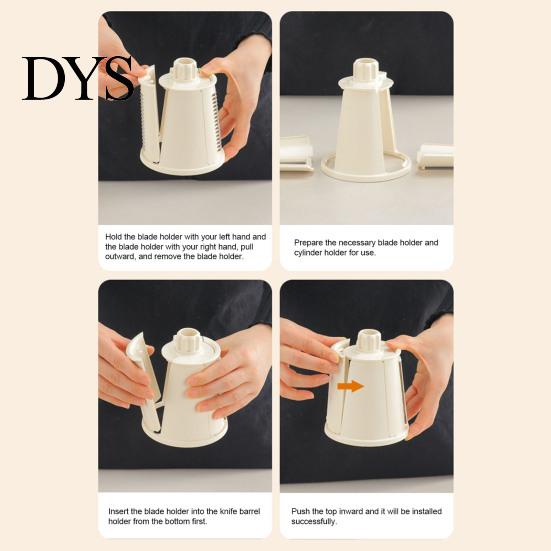 DYS

Hold the blade holder with your left hand and the blade holder with your right hand, pull outward, and remove the blade holder.

Prepare the necessary blade holder and cylinder holder for use.

Insert the blade holder into the knife barrel holder from the bottom first.

Push the top inward and it will be installed successfully.