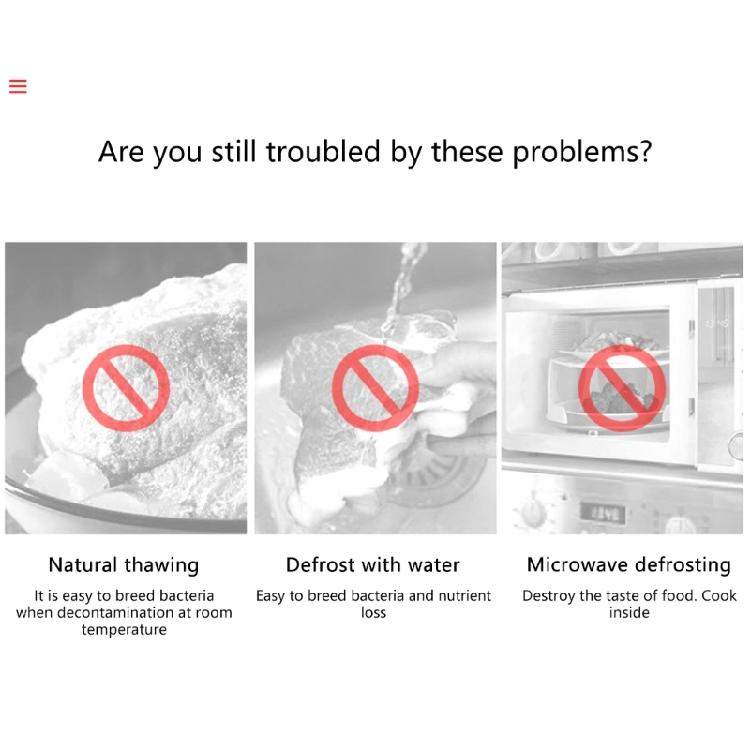 Are you still troubled by these problems?

Natural thawing

It is easy to breed bacteria when decontamination at room temperature

Defrost with water

Easy to breed bacteria and nutrient loss

Microwave defrosting

Destroy the taste of food. Cook inside