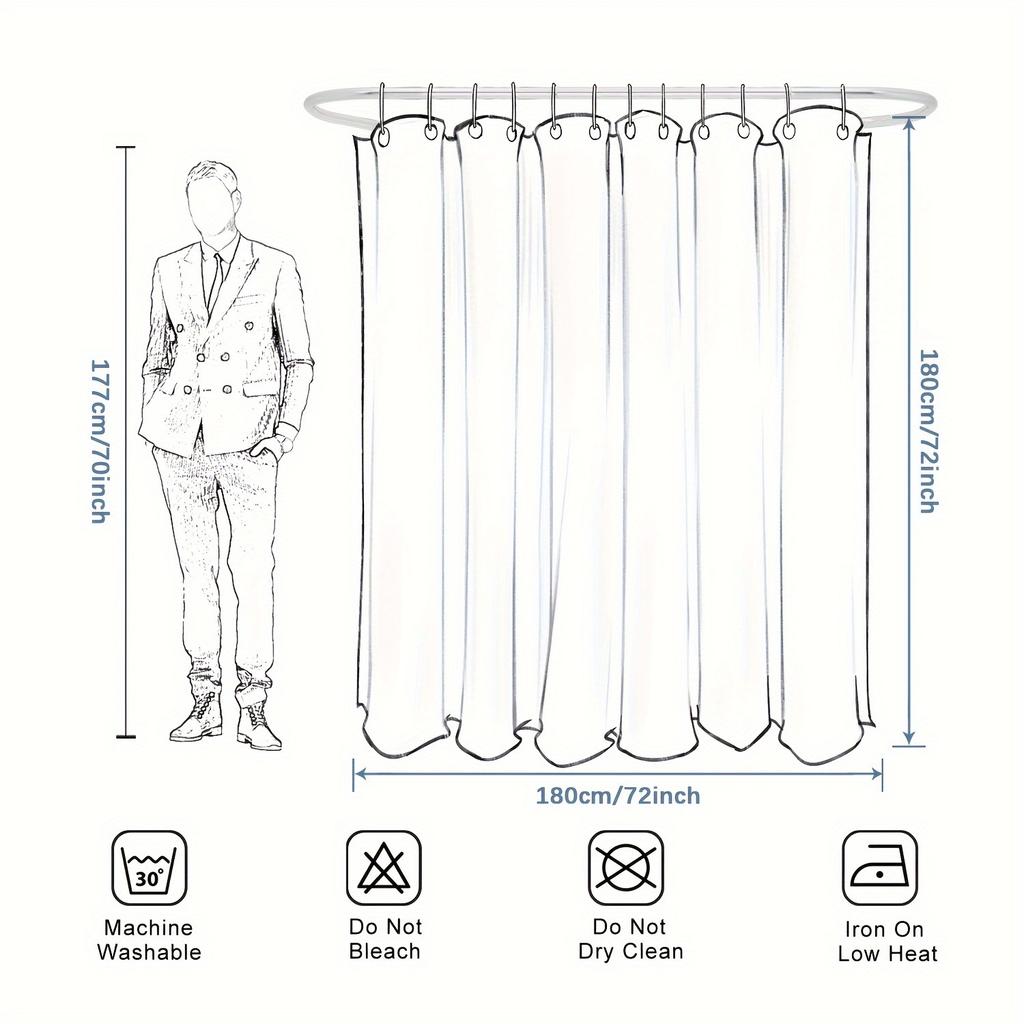 177cm/70inch

180cm/72inch

180cm/72inch

30°

Machine Washable

Do Not Bleach

Do Not Dry Clean

Iron On Low Heat