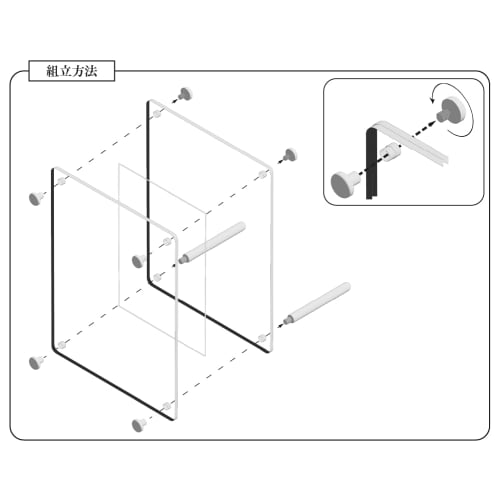 組立方法