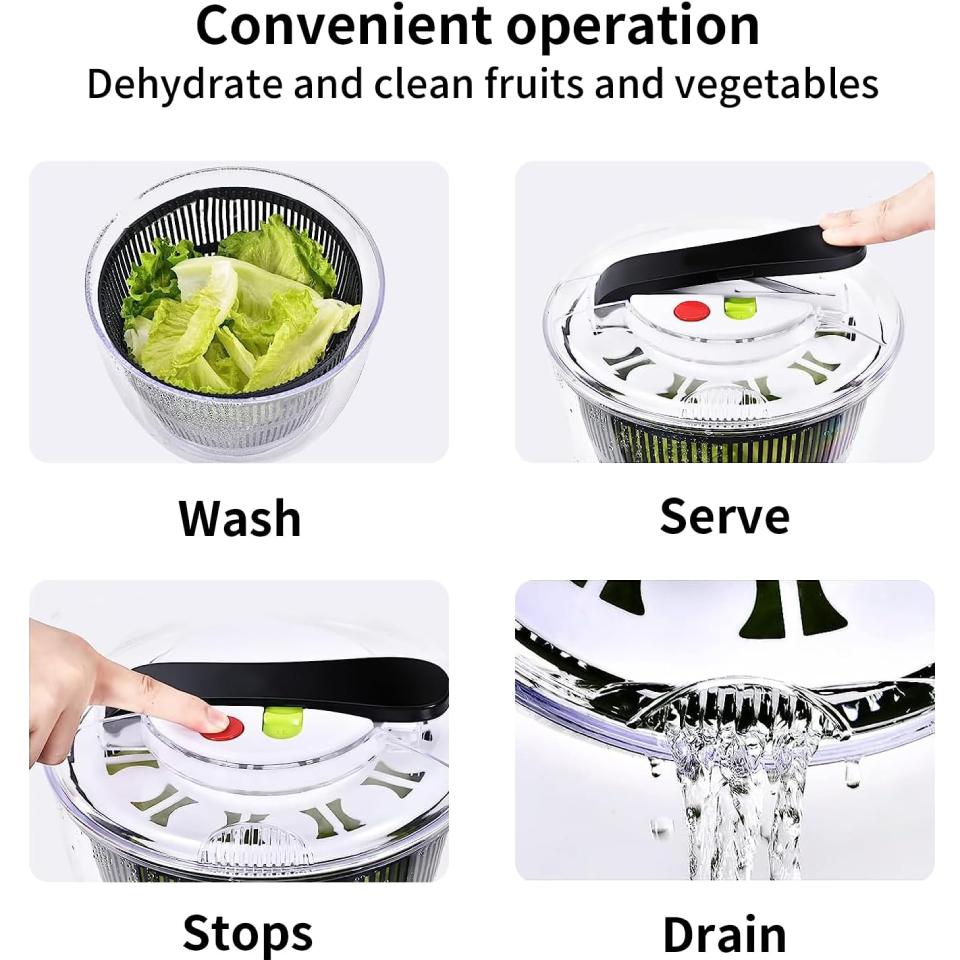 Convenient operation
Dehydrate and clean fruits and vegetables

Wash

Serve

Stops

Drain