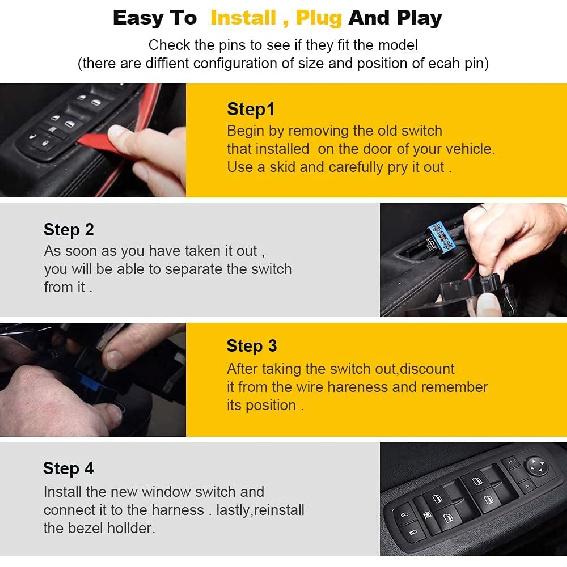 Easy To Install , Plug And Play

Check the pins to see if they fit the model
(there are diffient configuration of size and position of ecah pin)

Step1

Begin by removing the old switch that installed on the door of your vehicle. Use a skid and carefully pry it out .

Step 2

As soon as you have taken it out , you will be able to separate the switch from it .

Step 3

After taking the switch out,discount it from the wire hareness and remember its position .

Step 4

Install the new window switch and connect it to the harness . lastly,reinstall the bezel hollder.