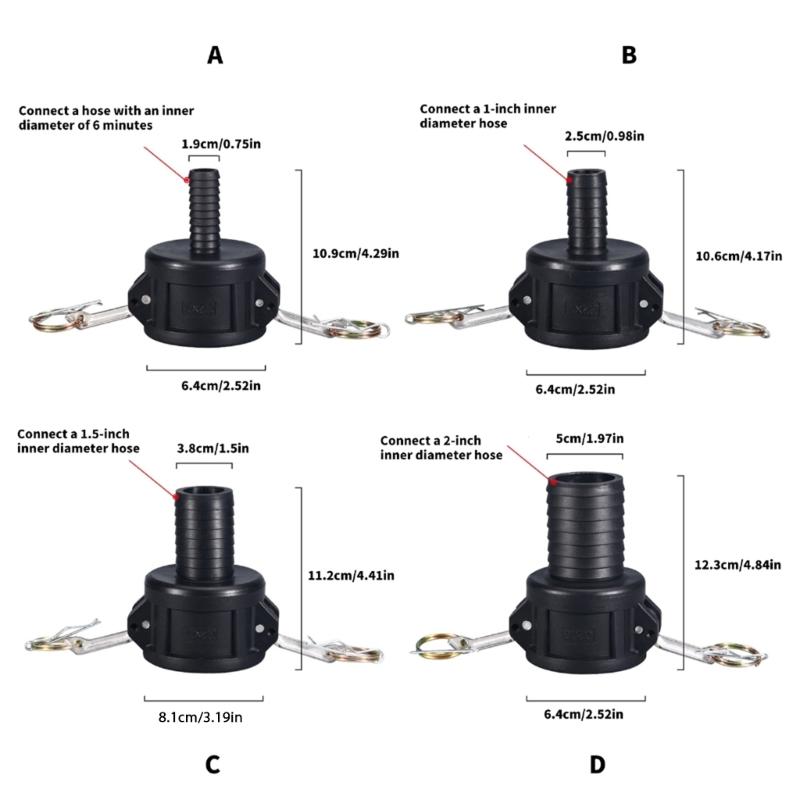 A

Connect a hose with an inner diameter of 6 minutes

1.9cm/0.75in

10.9cm/4.29in

6.4cm/2.52in

B

Connect a 1-inch inner diameter hose

2.5cm/0.98in

10.6cm/4.17in

6.4cm/2.52in

Connect a 1.5-inch inner diameter hose

3.8cm/1.5in

11.2cm/4.41in

8.1cm/3.19in

C

Connect a 2-inch inner diameter hose

5cm/1.97in

12.3cm/4.84in

6.4cm/2.52in

D