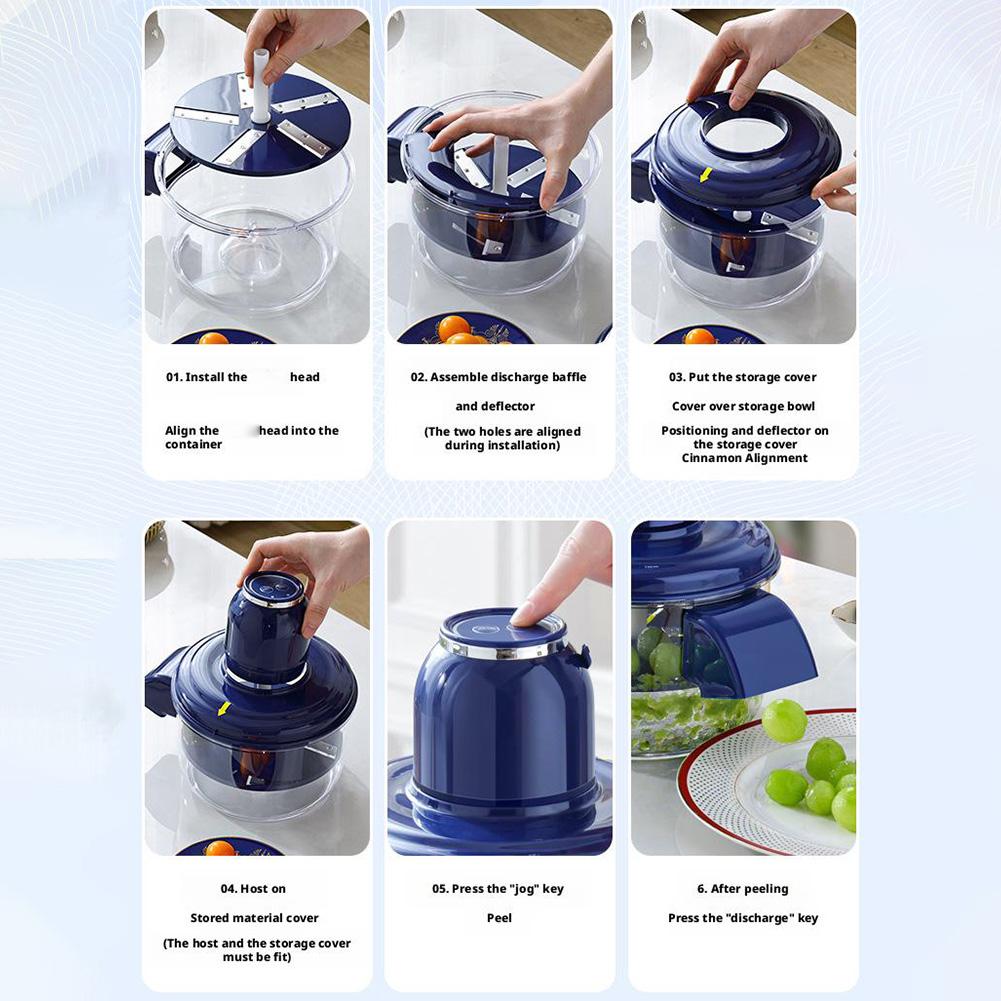 01. Install the head

Align the head into the container

02. Assemble discharge baffle

and deflector

(The two holes are aligned during installation)

03. Put the storage cover

Cover over storage bowl

Positioning and deflector on the storage cover Cinnamon Alignment

04. Host on

Stored material cover

(The host and the storage cover must be fit)

05. Press the "jog" key

Peel

6. After peeling

Press the "discharge" key