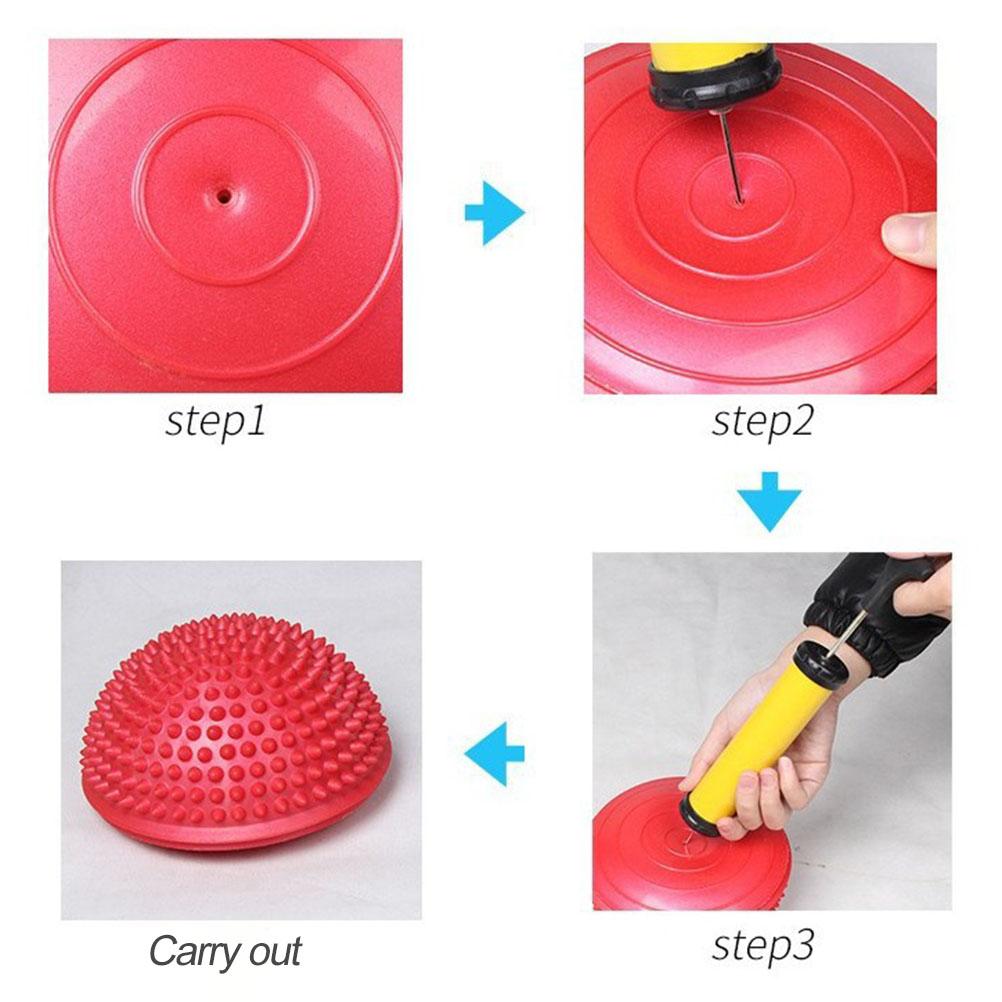 step1

step2

step3

Carry out