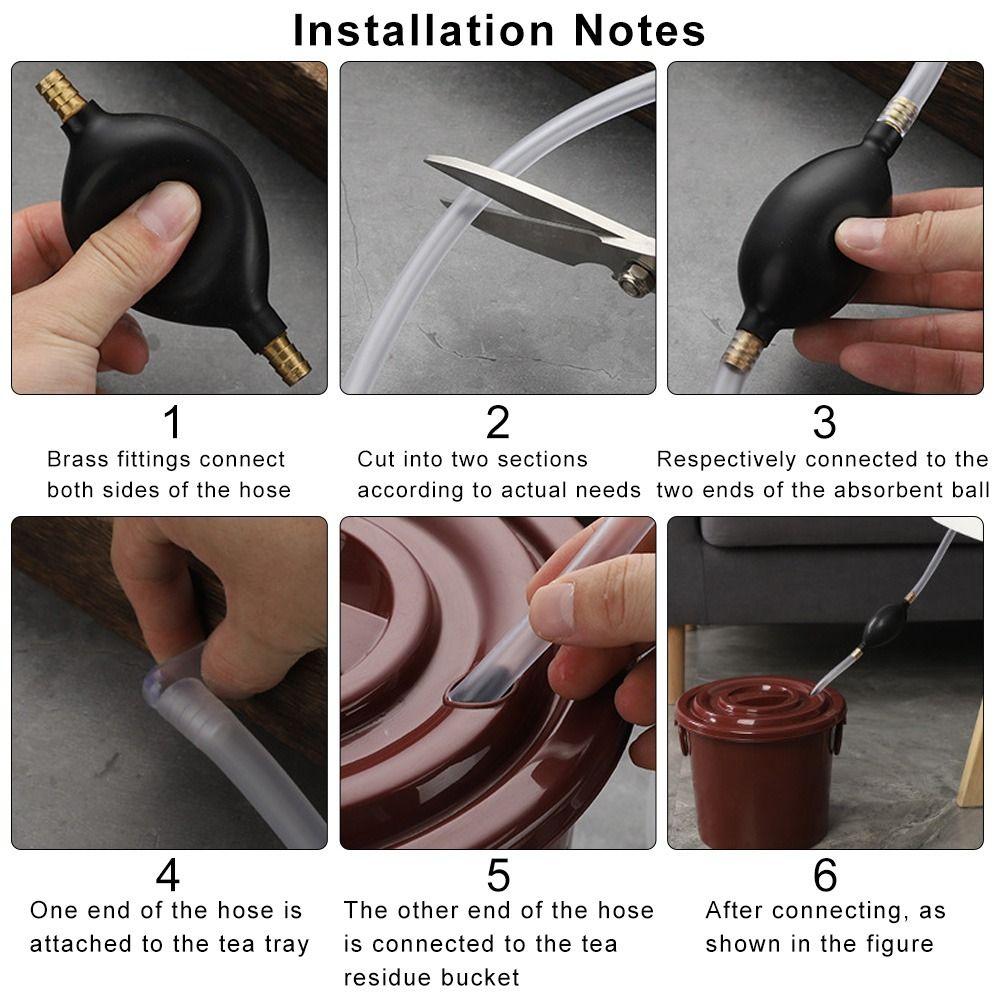 Installation Notes

1
Brass fittings connect both sides of the hose

2
Cut into two sections according to actual needs

3
Respectively connected to the two ends of the absorbent ball

4
One end of the hose is attached to the tea tray

5
The other end of the hose is connected to the tea residue bucket

6
After connecting, as shown in the figure