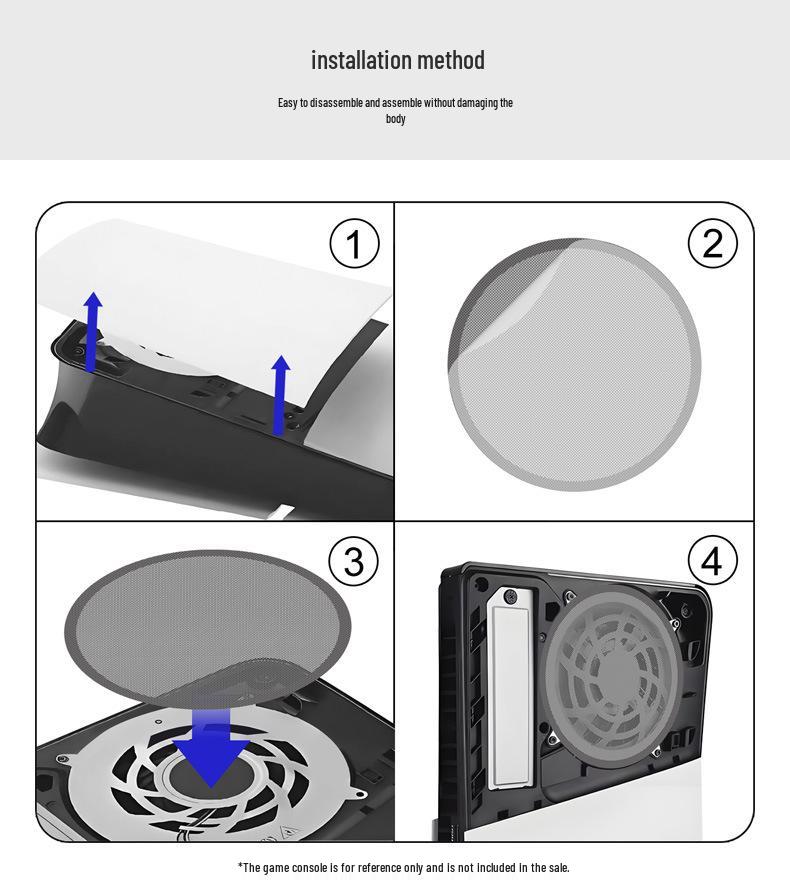 installation method

Easy to disassemble and assemble without damaging the body

1

2

3

4

*The game console is for reference only and is not included in the sale.