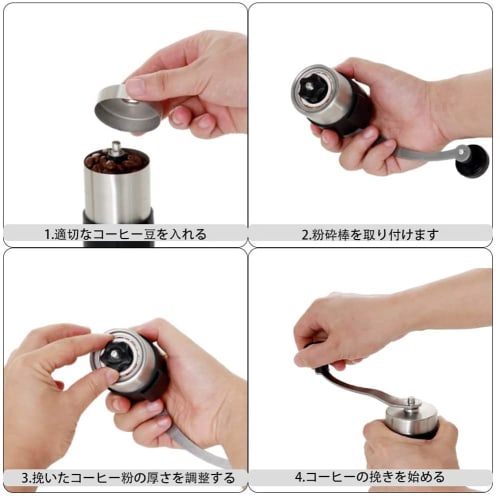 1.適切なコーヒー豆を入れる

2.粉砕棒を取り付けます

3.挽いたコーヒー粉の厚さを調整する

4.コーヒーの挽きを始める