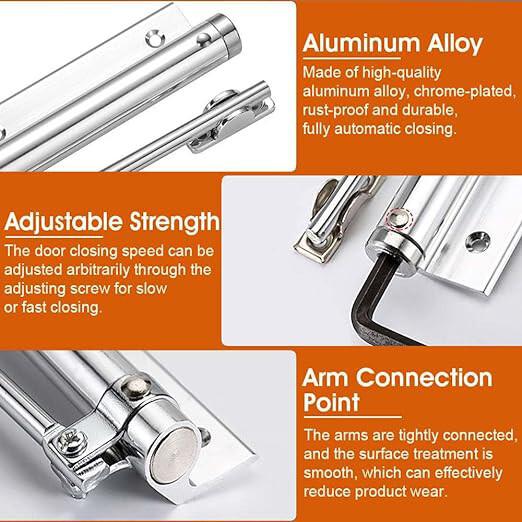 Aluminum Alloy

Made of high-quality aluminum alloy, chrome-plated, rust-proof and durable, fully automatic closing.

Adjustable Strength

The door closing speed can be adjusted arbitrarily through the adjusting screw for slow or fast closing.

Arm Connection Point

The arms are tightly connected, and the surface treatment is smooth, which can effectively reduce product wear.