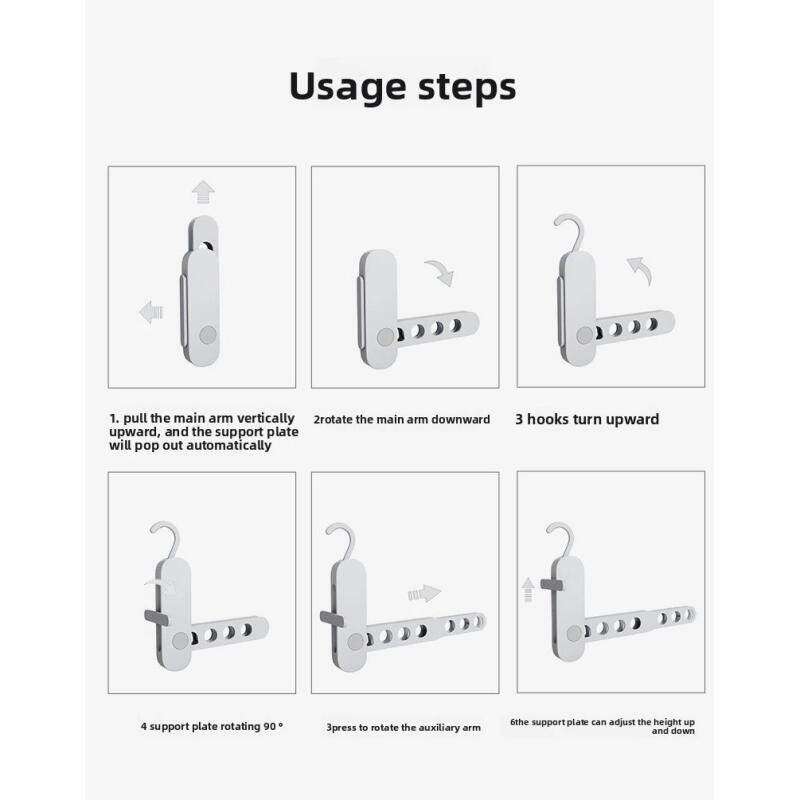 Usage steps

1. pull the main arm vertically upward, and the support plate will pop out automatically

2rotate the main arm downward

3 hooks turn upward

4 support plate rotating 90 °

3press to rotate the auxiliary arm

6the support plate can adjust the height up and down