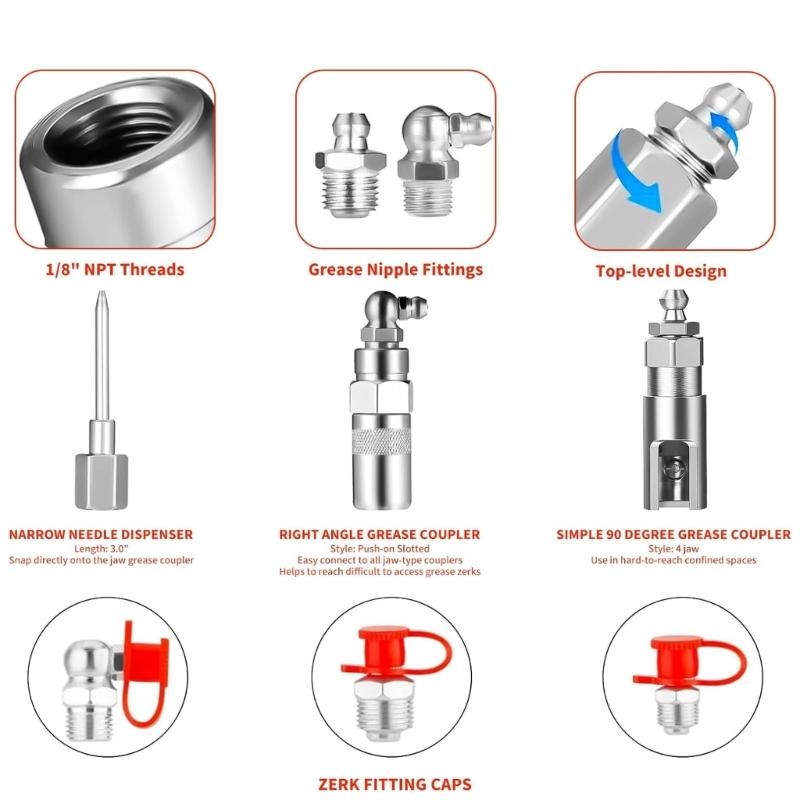 1/8" NPT Threads

Grease Nipple Fittings

Top-level Design

NARROW NEEDLE DISPENSER
Length: 3.0"
Snap directly onto the jaw grease coupler

RIGHT ANGLE GREASE COUPLER
Style: Push-on Slotted
Easy connect to all jaw-type couplers
Helps to reach difficult to access grease zerks

SIMPLE 90 DEGREE GREASE COUPLER
Style: 4 jaw
Use in hard-to-reach confined spaces

ZERK FITTING CAPS