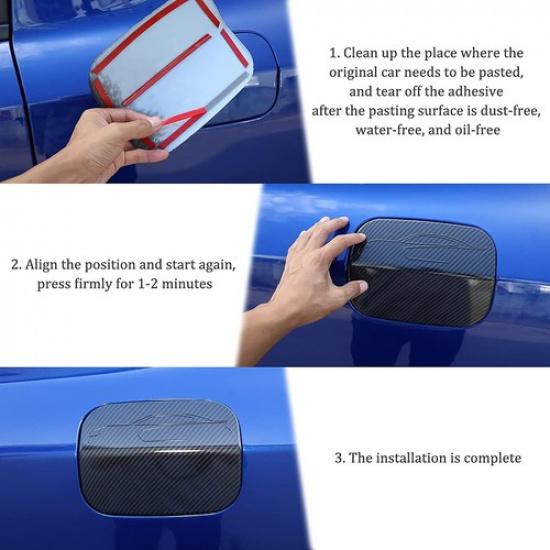 1. Clean up the place where the original car needs to be pasted, and tear off the adhesive after the pasting surface is dust-free, water-free, and oil-free

2. Align the position and start again, press firmly for 1-2 minutes

3. The installation is complete