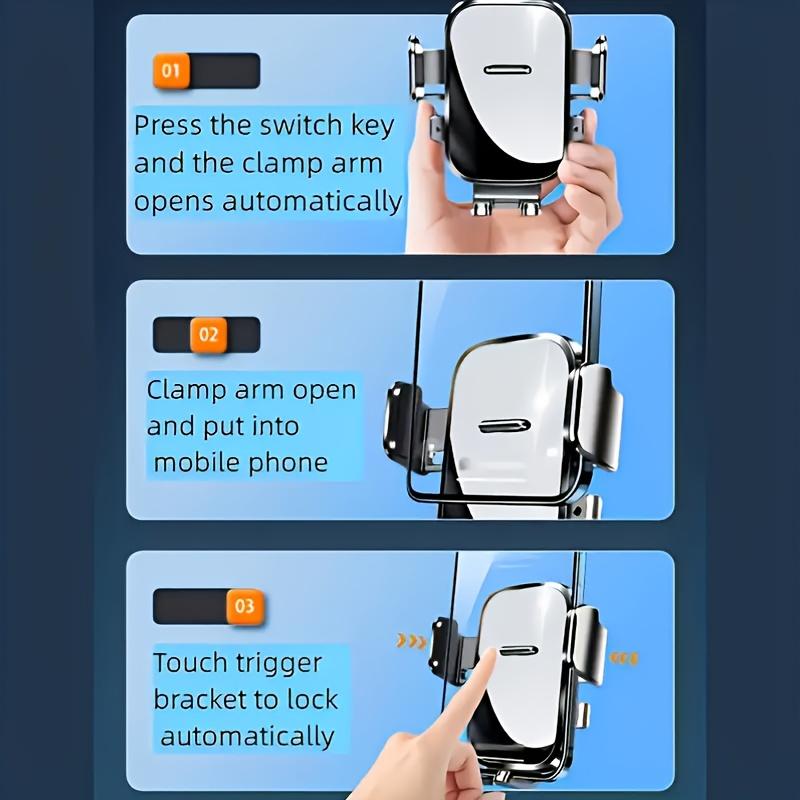 01

Press the switch key and the clamp arm opens automatically

02

Clamp arm open and put into mobile phone

03

Touch trigger bracket to lock automatically