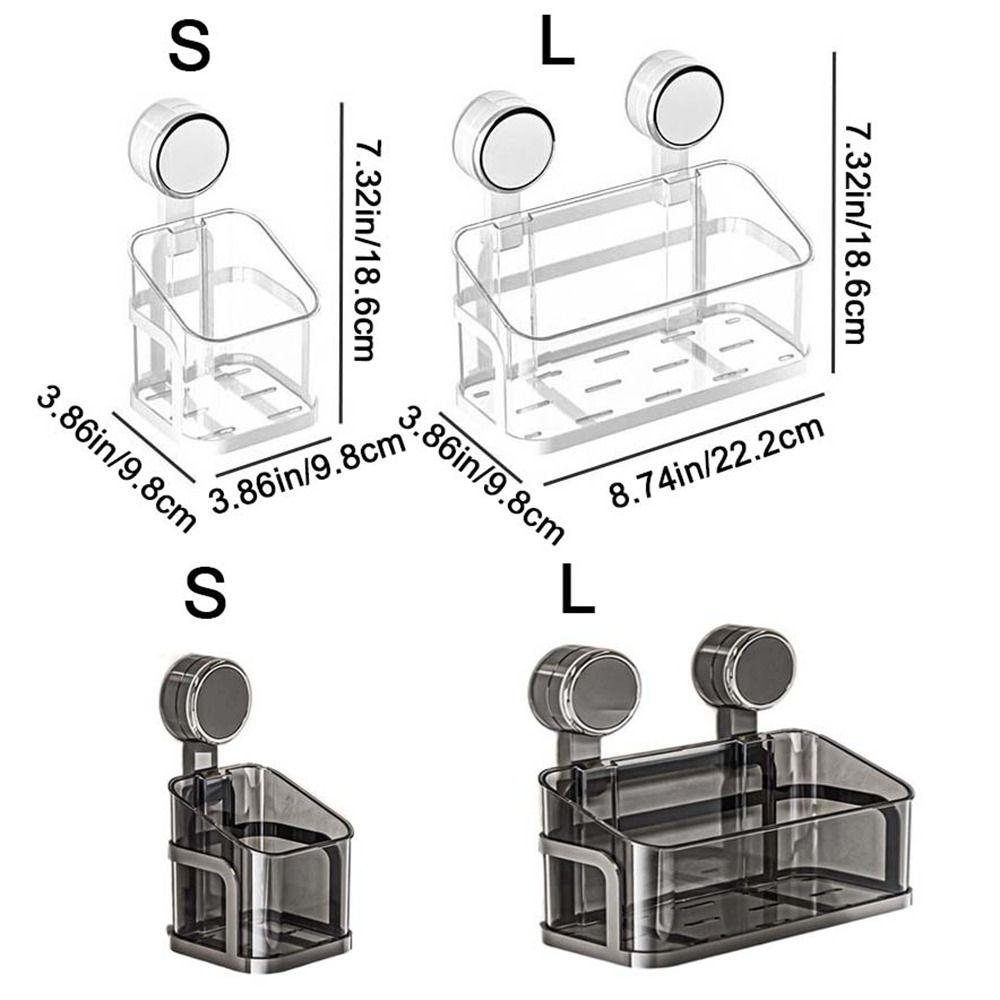 S

7.32in/18.6cm

3.86in/9.8cm

3.86in/9.8cm

L

7.32in/18.6cm

3.86in/9.8cm

8.74in/22.2cm

S

L