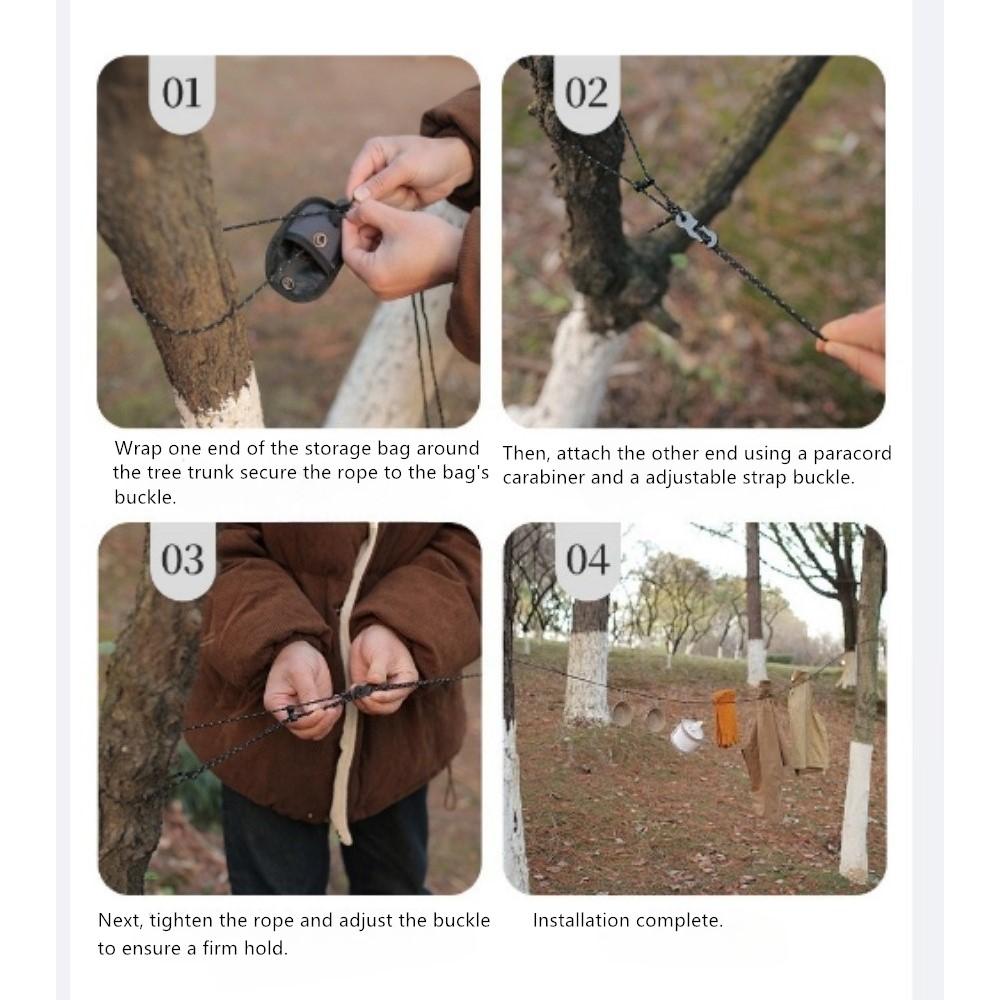 01

Wrap one end of the storage bag around the tree trunk secure the rope to the bag's buckle.

02

Then, attach the other end using a paracord carabiner and a adjustable strap buckle.

03

Next, tighten the rope and adjust the buckle to ensure a firm hold.

04

Installation complete.