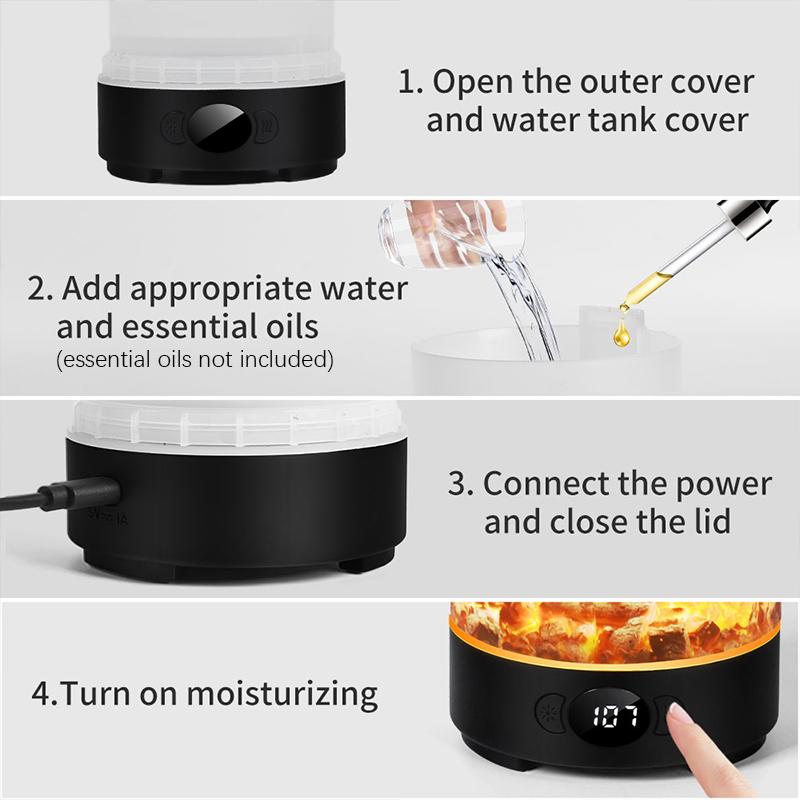 1. Open the outer cover and water tank cover

2. Add appropriate water and essential oils
(essential oils not included)

3. Connect the power and close the lid

4.Turn on moisturizing

107