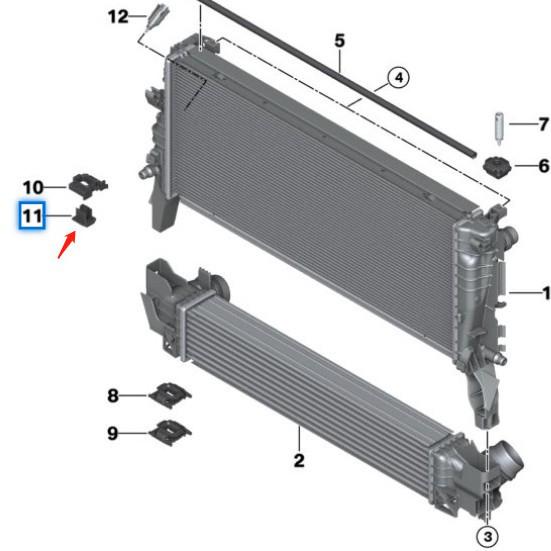 12
5
4
7
6
10
11
1
8
9
2
3