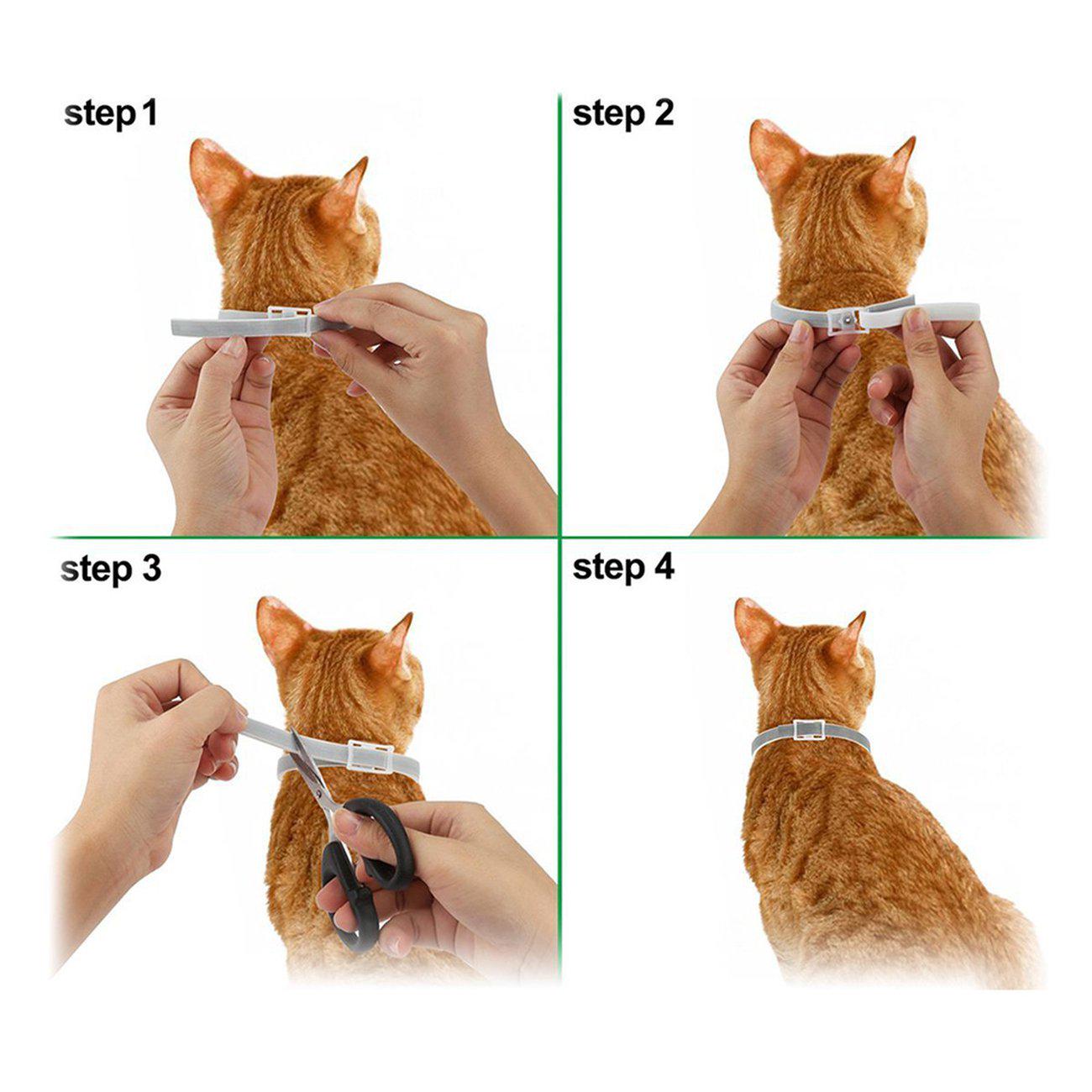 step 1

step 2

step 3

step 4