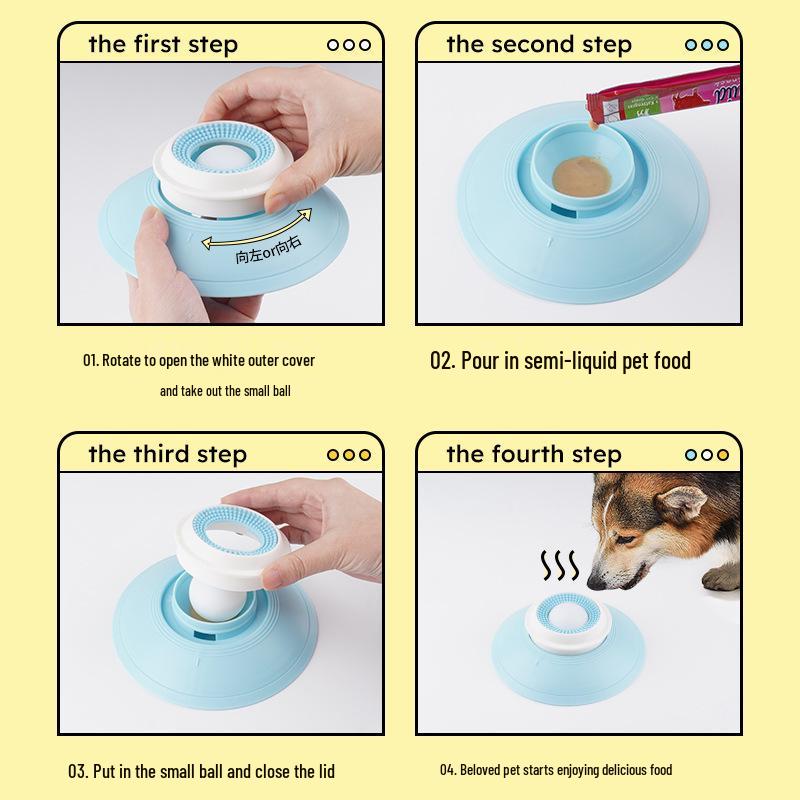 the first step

向左or向右

01. Rotate to open the white outer cover

and take out the small ball

the second step

02. Pour in semi-liquid pet food

the third step

03. Put in the small ball and close the lid

the fourth step

04. Beloved pet starts enjoying delicious food