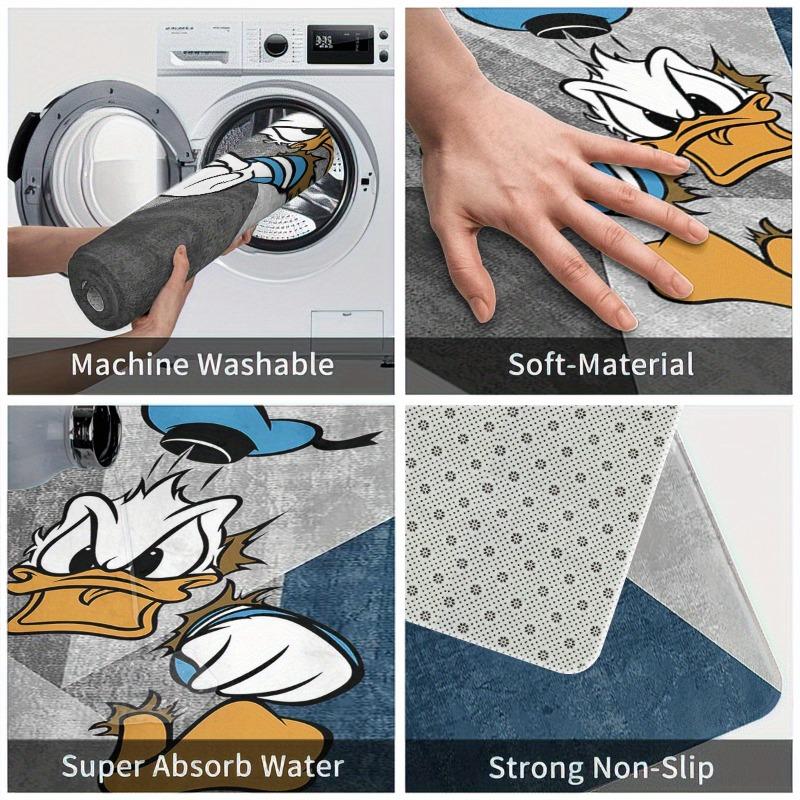 Machine Washable

Soft-Material

Super Absorb Water

Strong Non-Slip