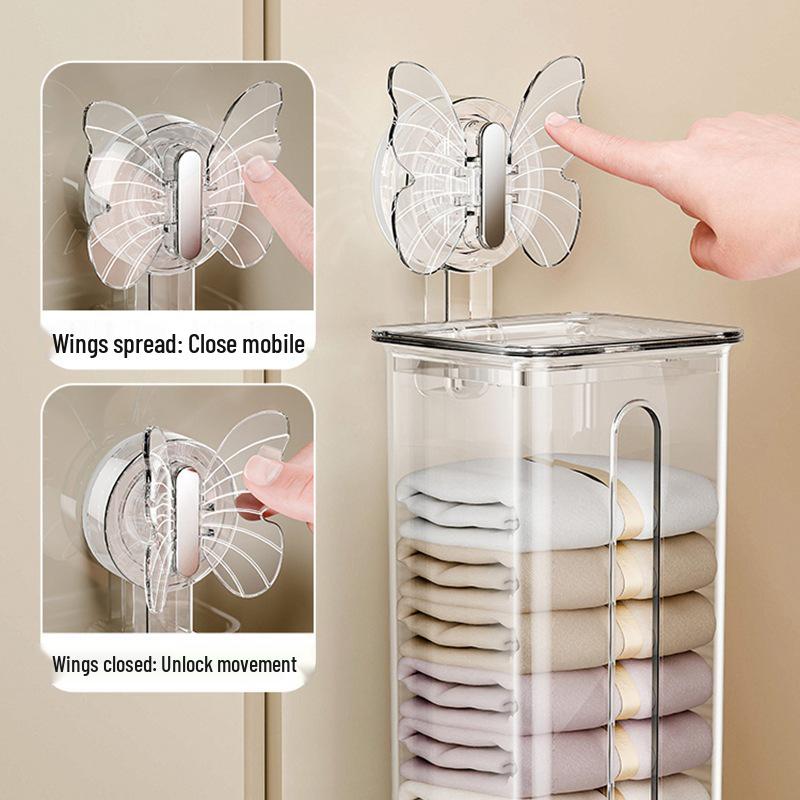 Wings spread: Close mobile

Wings closed: Unlock movement