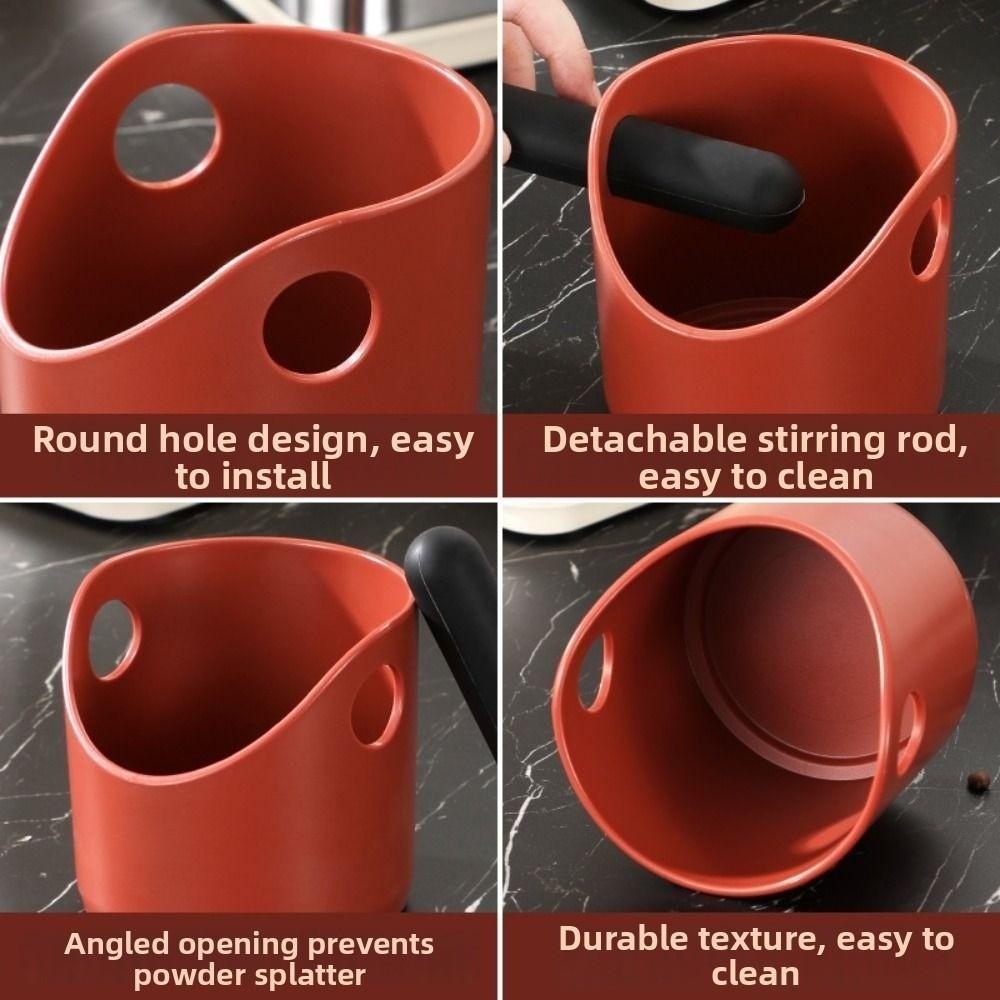 Round hole design, easy to install

Detachable stirring rod, easy to clean

Angled opening prevents powder splatter

Durable texture, easy to clean