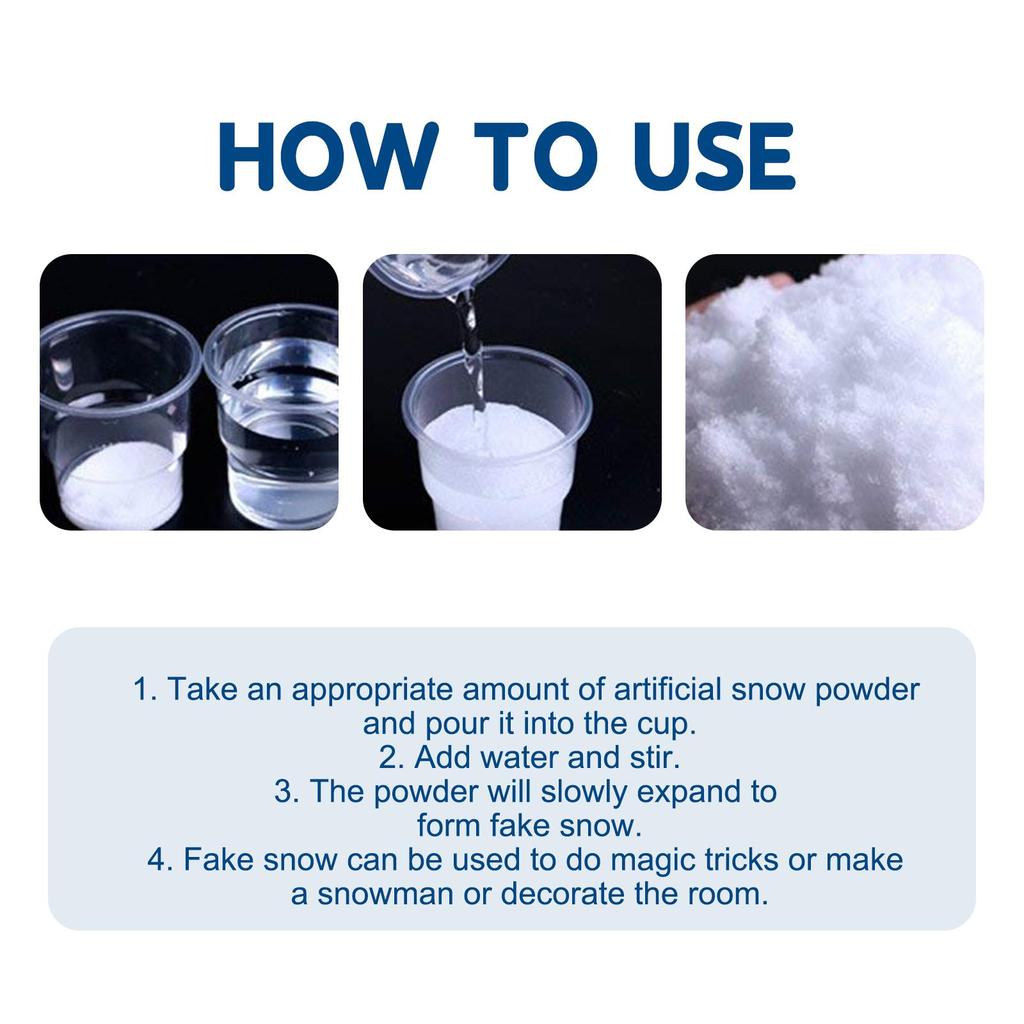 HOW TO USE

1. Take an appropriate amount of artificial snow powder and pour it into the cup.
2. Add water and stir.
3. The powder will slowly expand to form fake snow.
4. Fake snow can be used to do magic tricks or make a snowman or decorate the room.