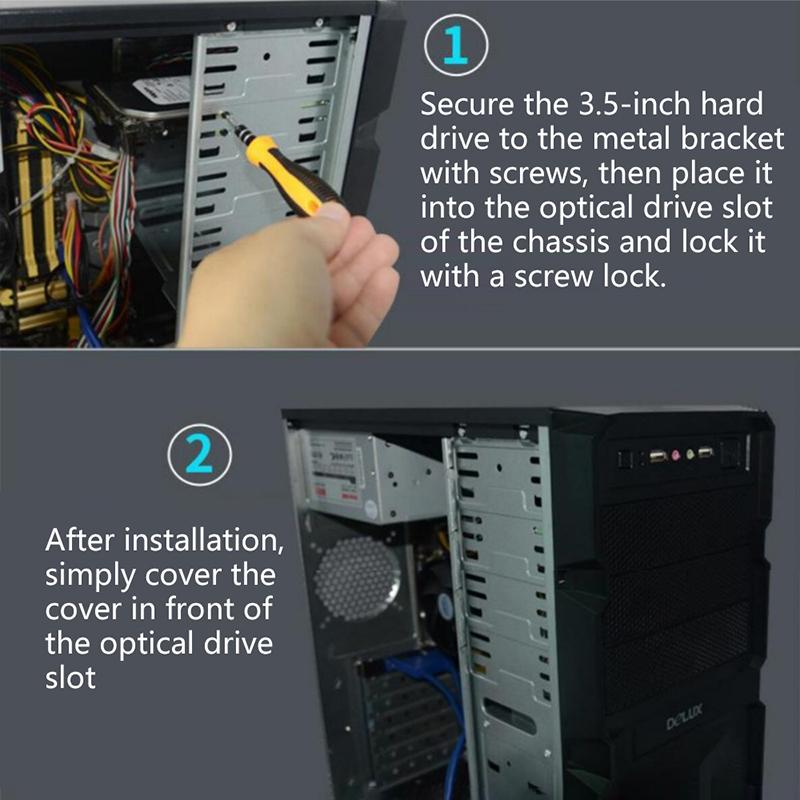 1

Secure the 3.5-inch hard drive to the metal bracket with screws, then place it into the optical drive slot of the chassis and lock it with a screw lock.

2

After installation, simply cover the cover in front of the optical drive slot

DELUX