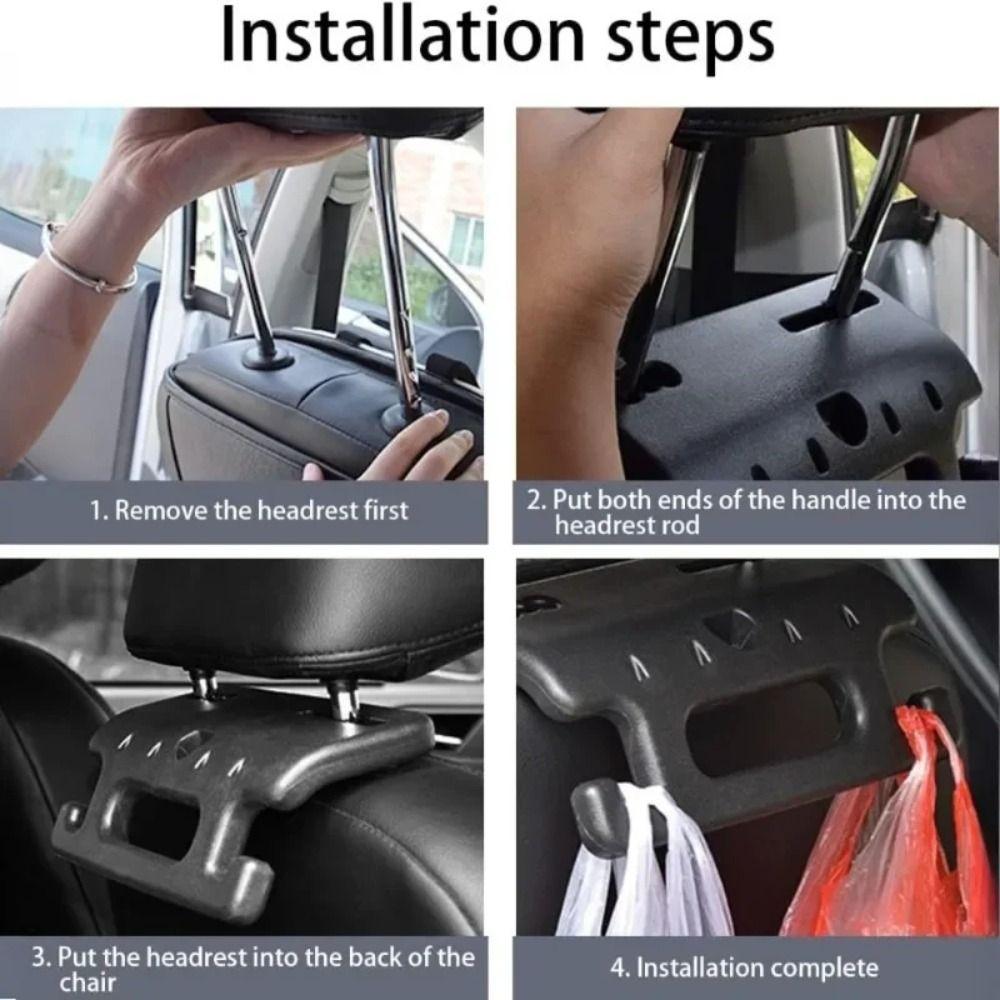 Installation steps

1. Remove the headrest first

2. Put both ends of the handle into the headrest rod

3. Put the headrest into the back of the chair

4. Installation complete