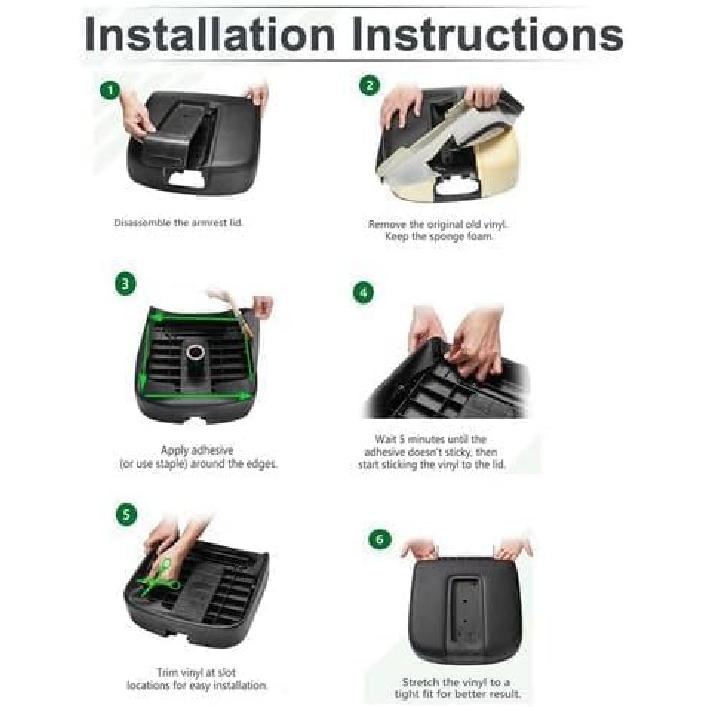 Installation Instructions

1

Disassemble the armrest lid.

2

Remove the original old vinyl. Keep the sponge foam.

3

Apply adhesive (or use staple) around the edges.

4

Wait 5 minutes until the adhesive doesn't sticky, then start sticking the vinyl to the lid.

5

Trim vinyl at slot locations for easy installation.

6

Stretch the vinyl to a tight fit for better result.