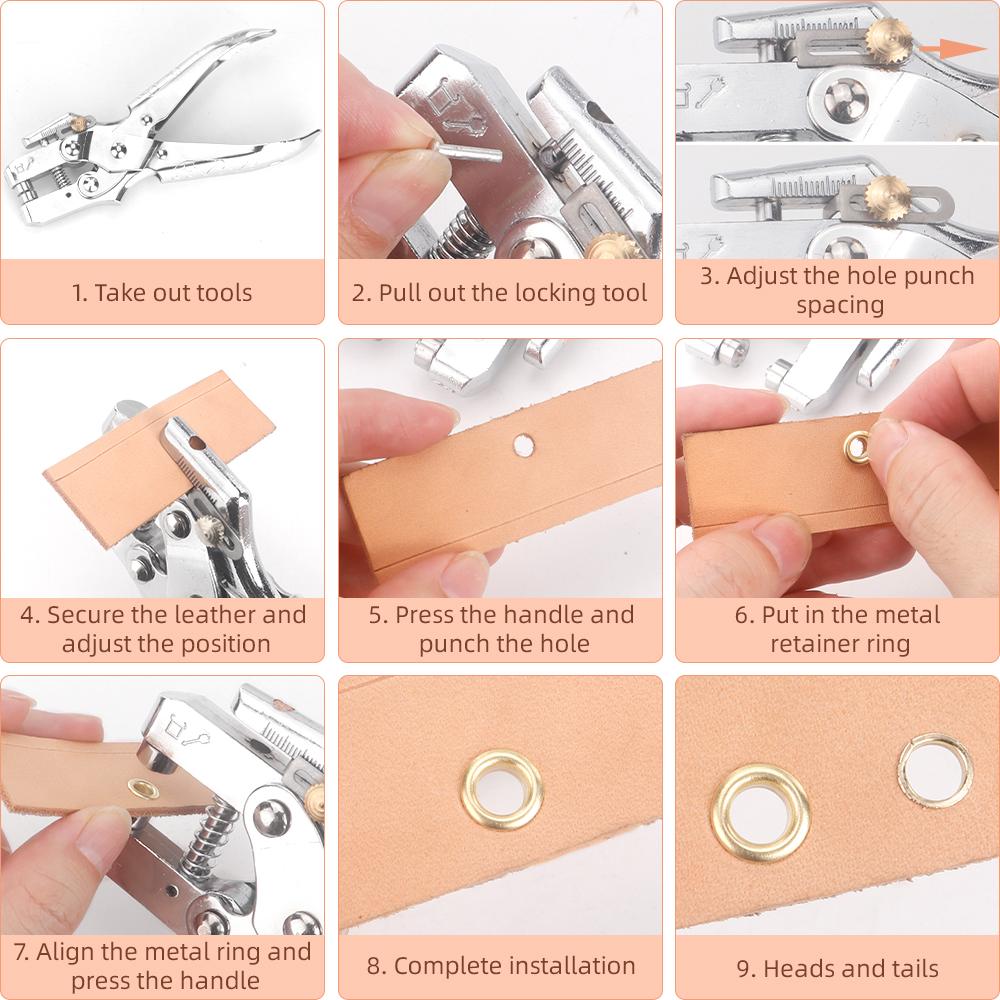 1. Take out tools

2. Pull out the locking tool

3. Adjust the hole punch spacing

4. Secure the leather and adjust the position

5. Press the handle and punch the hole

6. Put in the metal retainer ring

7. Align the metal ring and press the handle

8. Complete installation

9. Heads and tails